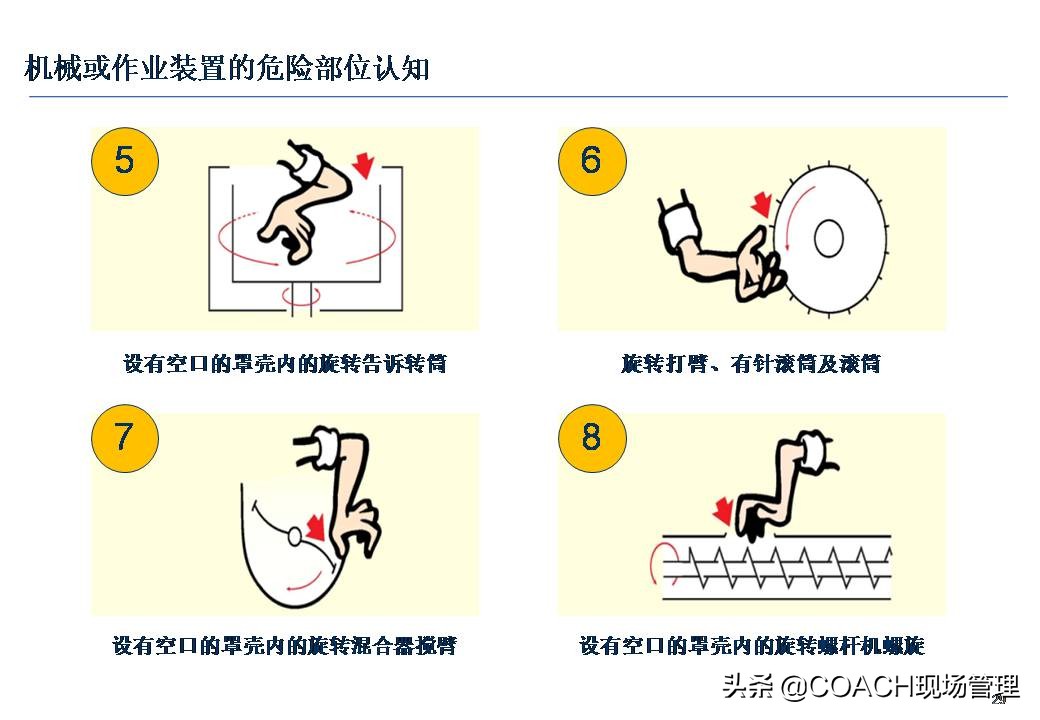 机械或作业装置的危险部位认知

5

设有空口的罩壳内的旋转告诉转筒

6

旋转打臂、有针滚筒及滚筒

7

设有空口的罩壳内的旋转混合器搅臂

8

设有空口的罩壳内的旋转螺杆机螺旋

头条 @COACH现场管理