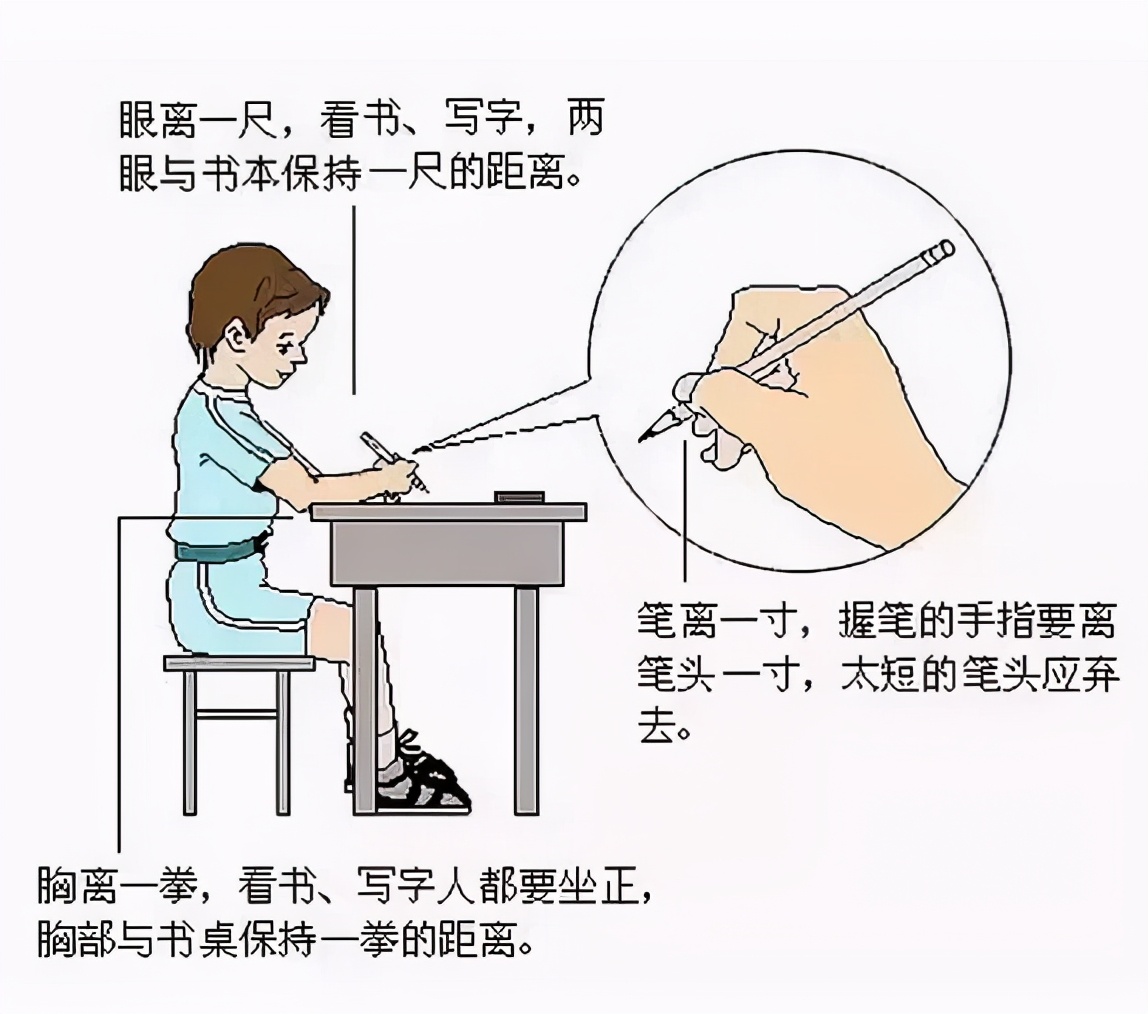 眼离一尺，看书、写字，两眼与书本保持一尺的距离。

笔离一寸，握笔的手指要离笔头一寸，太短的笔头应弃去。

胸离一拳，看书、写字人都要坐正，胸部与书桌保持一拳的距离。