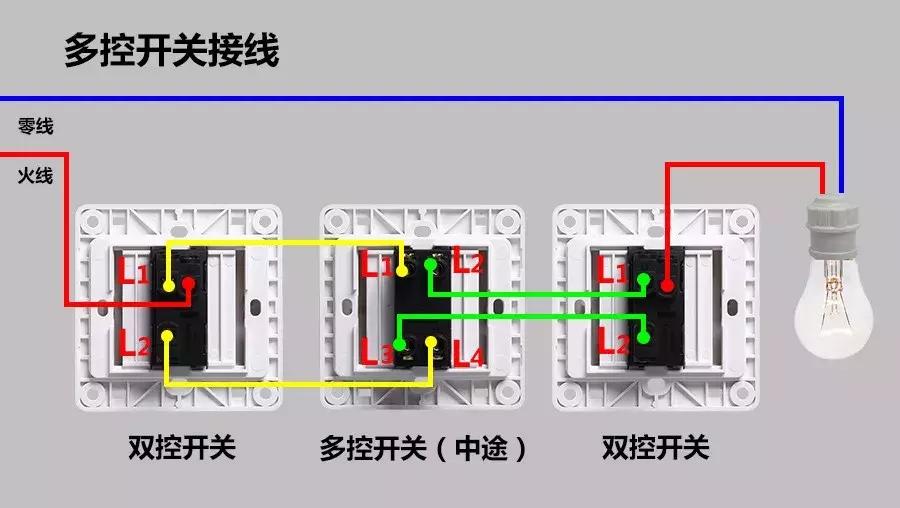 多控开关接线

零线

火线

L1

L2

L1

L2

L3

L4

L1

L2

双控开关

多控开关（中途）

双控开关