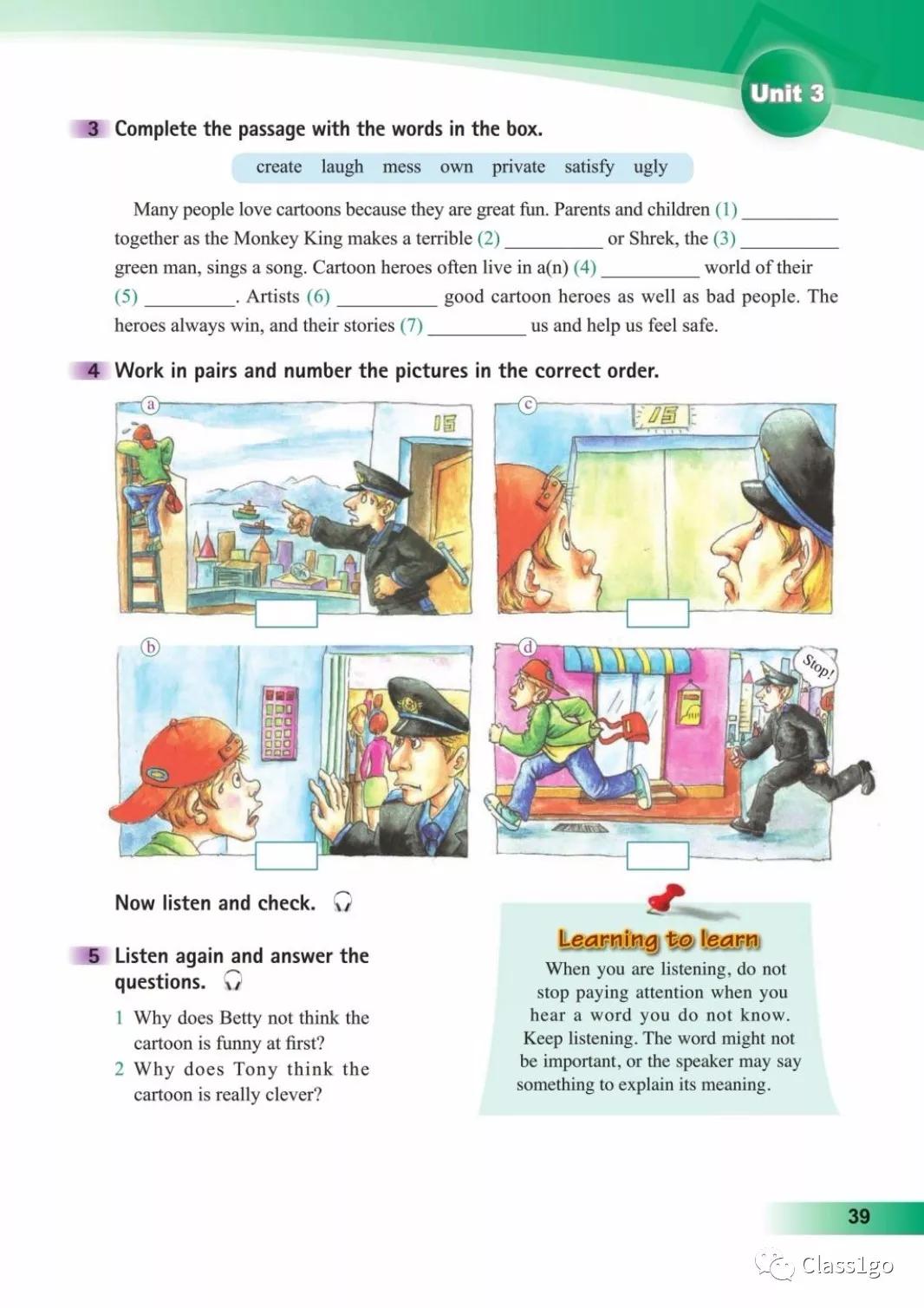 Unit 3

3 Complete the passage with the words in the box.

create laugh mess own private satisfy ugly

Many people love cartoons because they are great fun. Parents and children (1) __________ together as the Monkey King makes a terrible (2) __________ or Shrek, the (3) __________ green man, sings a song. Cartoon heroes often live in a(n) (4) __________ world of their (5) __________. Artists (6) __________ good cartoon heroes as well as bad people. The heroes always win, and their stories (7) __________ us and help us feel safe.

4 Work in pairs and number the pictures in the correct order.

a

15

c

15

b

d

Stop!

Now listen and check.

5 Listen again and answer the questions.

1 Why does Betty not think the cartoon is funny at first?
2 Why does Tony think the cartoon is really clever?

Learning to learn

When you are listening, do not stop paying attention when you hear a word you do not know. Keep listening. The word might not be important, or the speaker may say something to explain its meaning.

39

Class1go