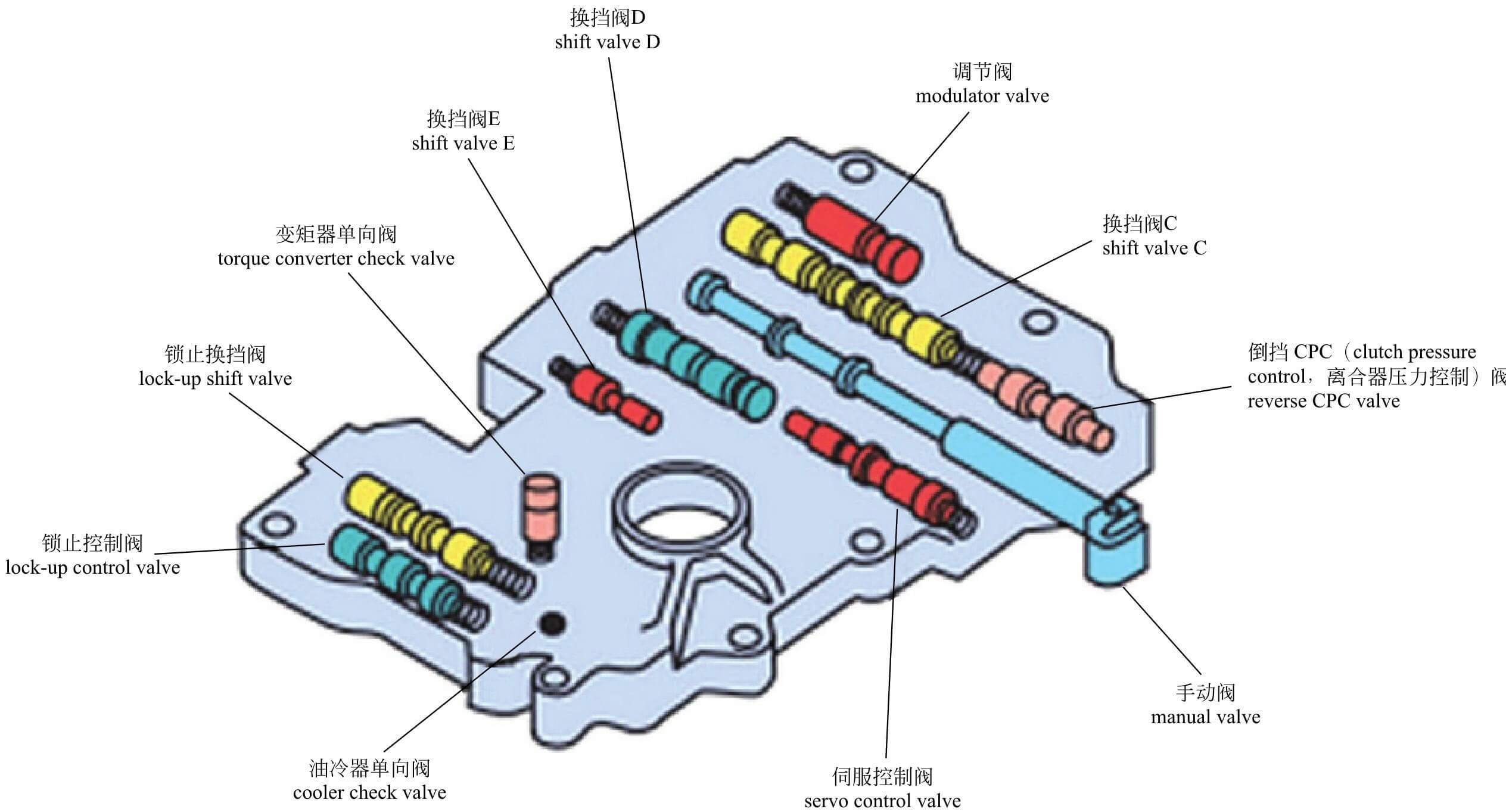 换挡阀D
shift valve D

调节阀
modulator valve

换挡阀E
shift valve E

变矩器单向阀
torque converter check valve

换挡阀C
shift valve C

锁止换挡阀
lock-up shift valve

倒挡 CPC（clutch pressure control，离合器压力控制）阀
reverse CPC valve

锁止控制阀
lock-up control valve

手动阀
manual valve

油冷器单向阀
cooler check valve

伺服控制阀
servo control valve