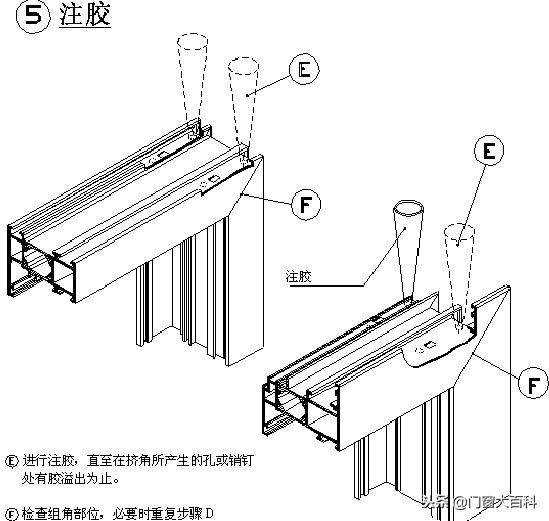 ⑤ 注胶

E

F

E

注胶

F

Ⓔ 进行注胶，直至在挤角所产生的孔或销钉处有胶溢出为止。

Ⓕ 检查组角部位，必要时重复步骤 D

头条 @门窗大百科