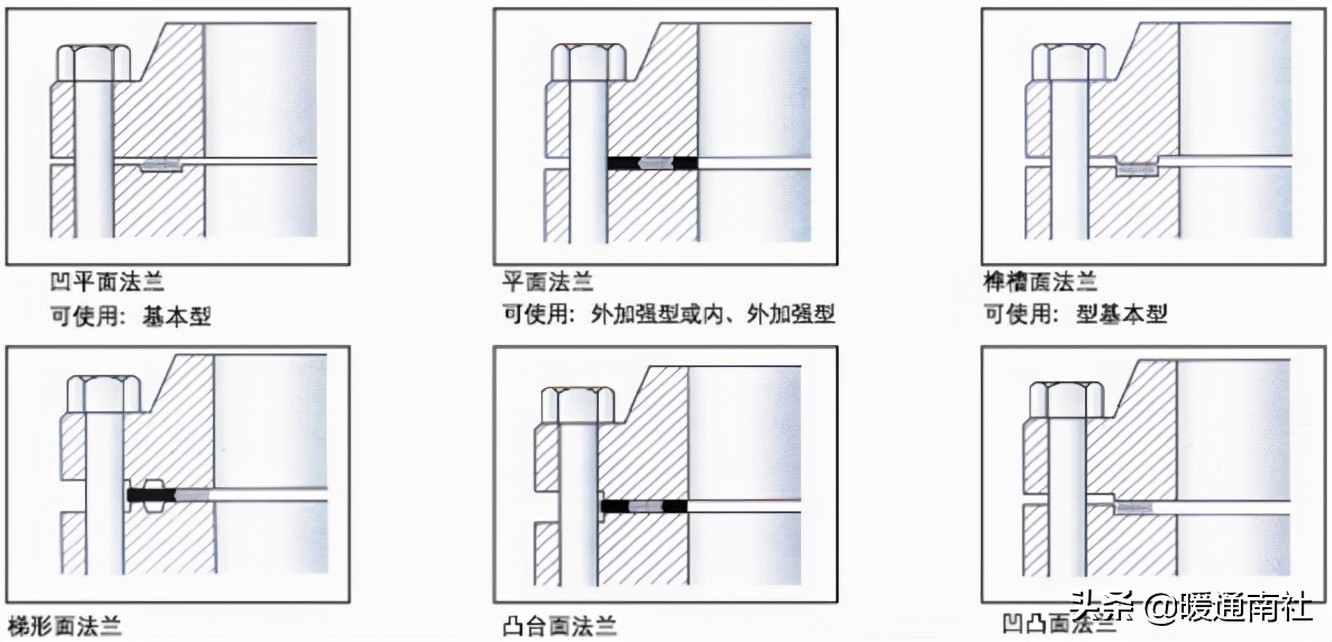 凹平面法兰
可使用：基本型

平面法兰
可使用：外加强型或内、外加强型

榫槽面法兰
可使用：型基本型

梯形面法兰

凸台面法兰

凹凸面法兰

头条 @暖通南社