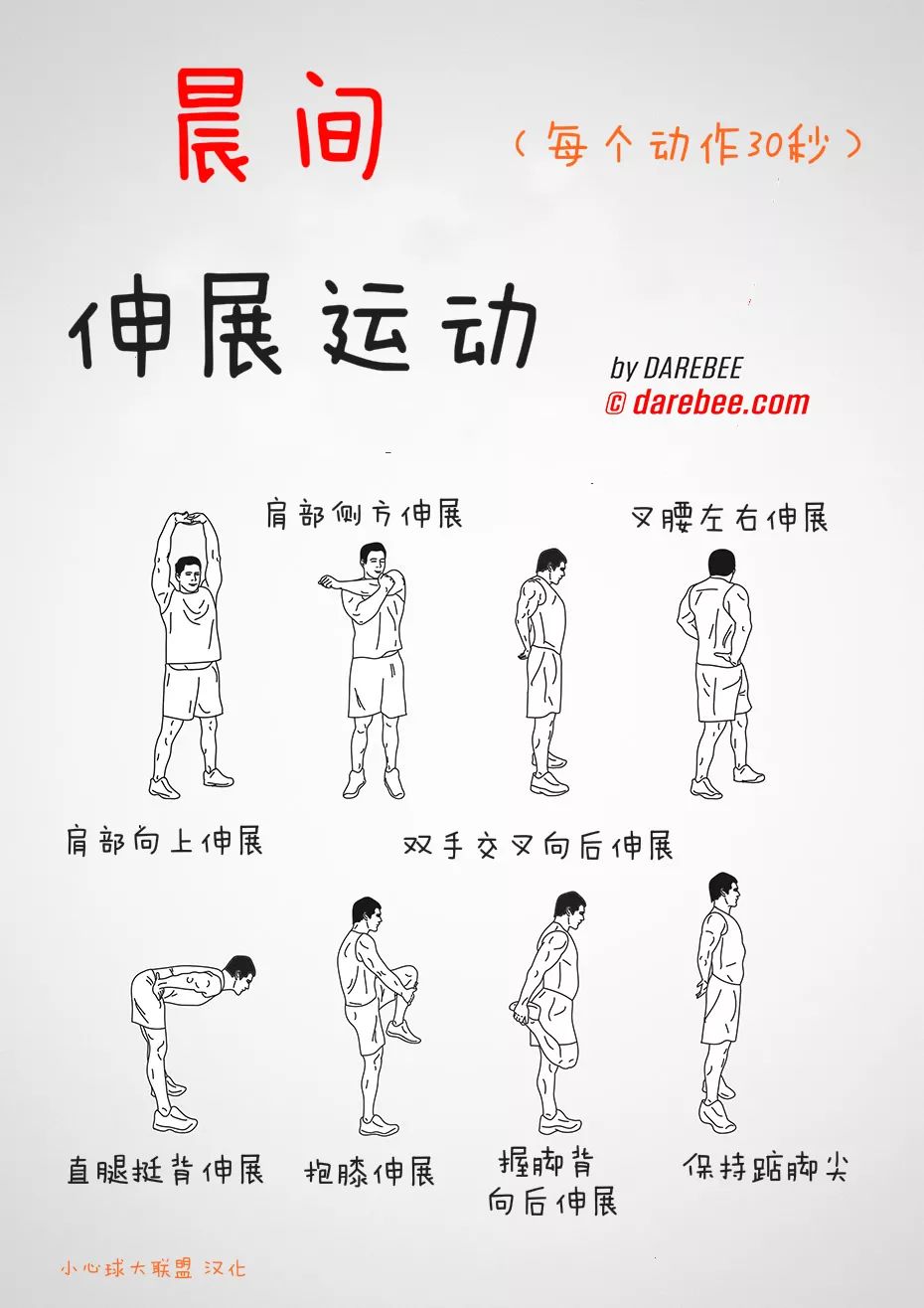 晨间

（每个动作30秒）

伸展运动

by DAREBEE
© darebee.com

肩部侧方伸展

叉腰左右伸展

肩部向上伸展

双手交叉向后伸展

直腿挺背伸展

抱膝伸展

握脚背向后伸展

保持踮脚尖

小心球大联盟 汉化