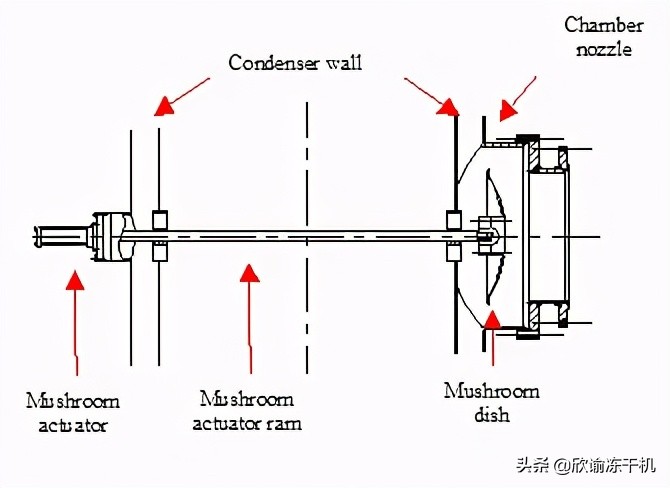 Chamber nozzle

Condenser wall

Mushroom actuator

Mushroom actuator ram

Mushroom dish

头条 @欣谕冻干机