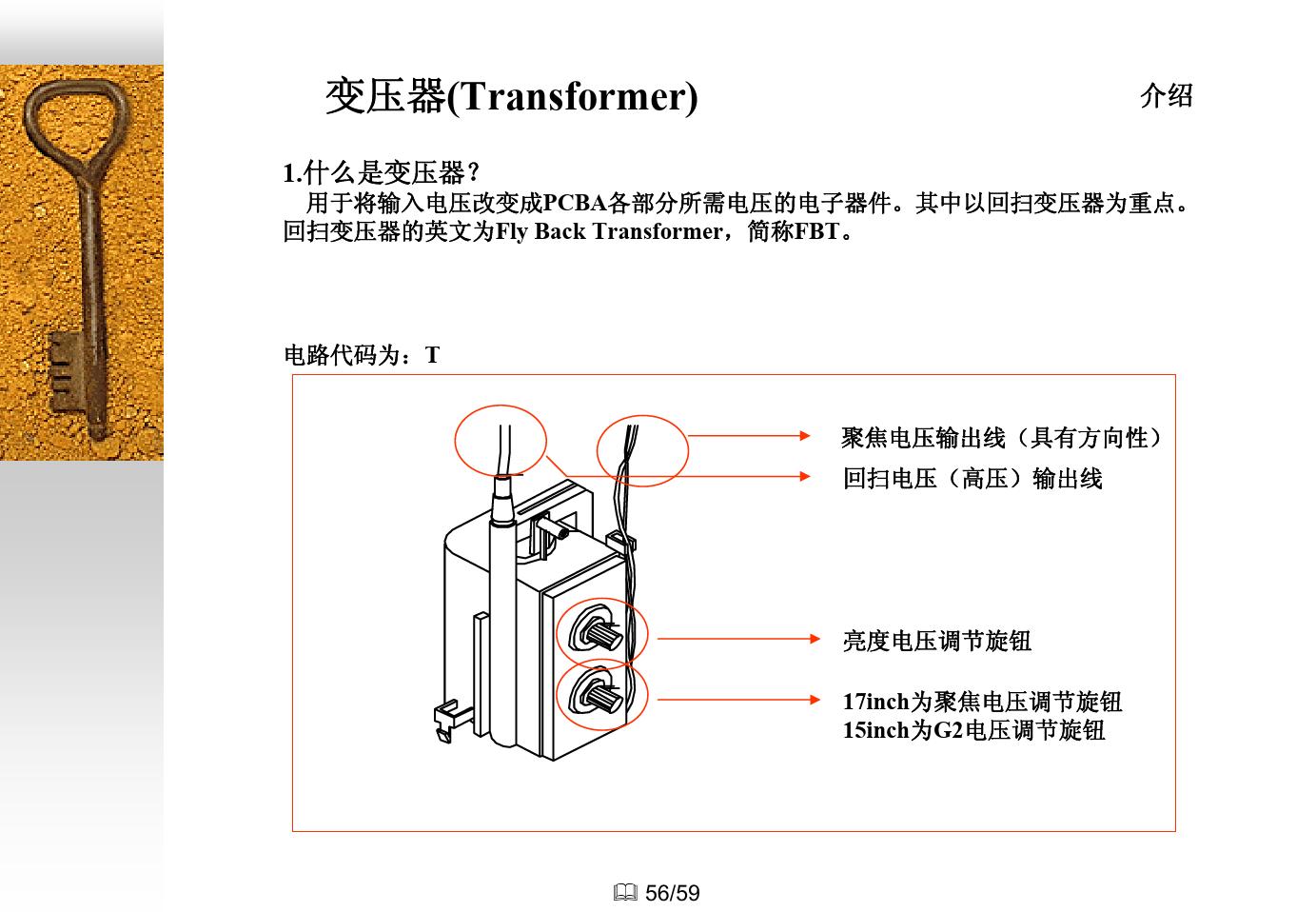 变压器(Transformer)

介绍

1.什么是变压器？
用于将输入电压改变成PCBA各部分所需电压的电子器件。其中以回扫变压器为重点。回扫变压器的英文为Fly Back Transformer，简称FBT。

电路代码为：T

聚焦电压输出线（具有方向性）
回扫电压（高压）输出线
亮度电压调节旋钮
17inch为聚焦电压调节旋钮
15inch为G2电压调节旋钮

56/59