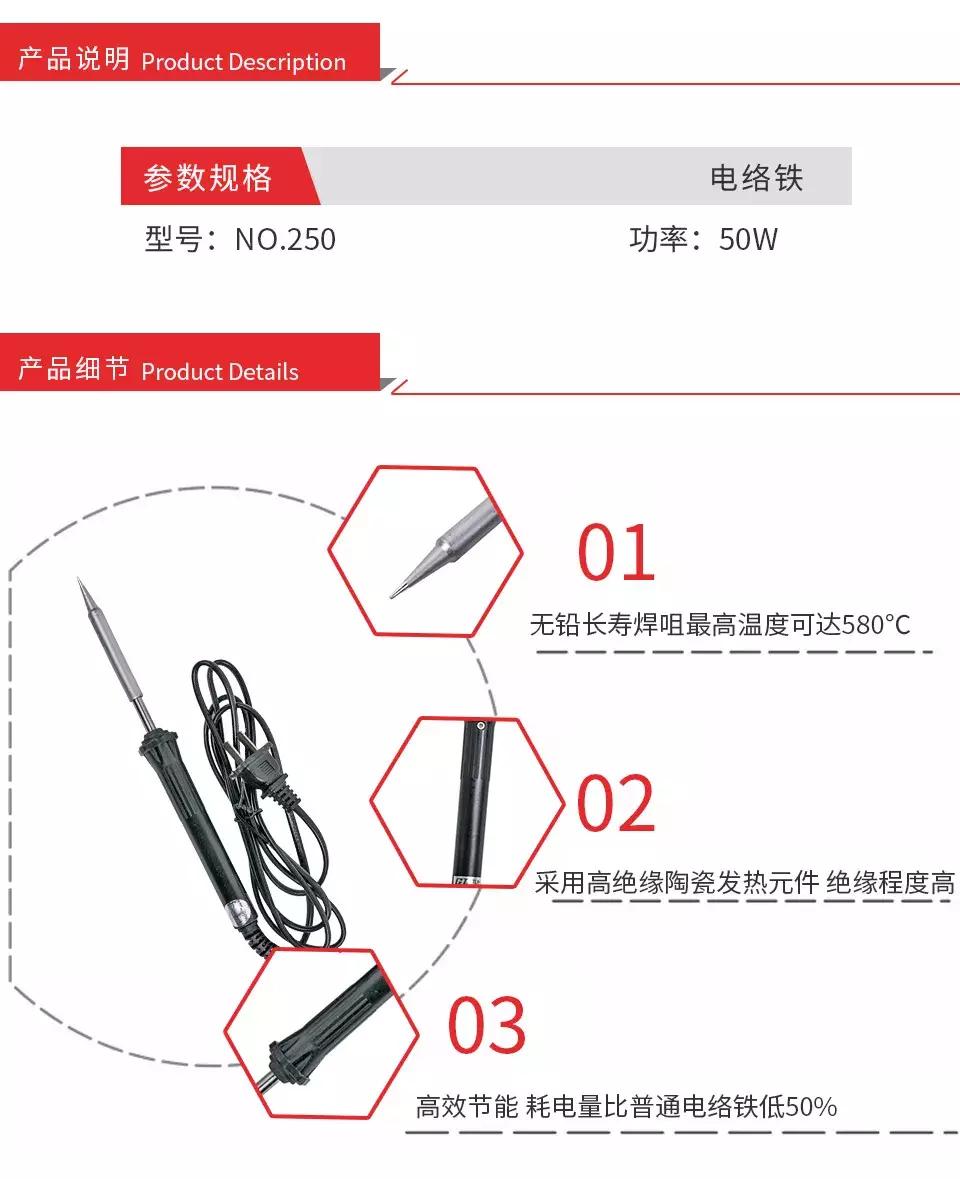 产品说明 Product Description

参数规格

电络铁

型号：NO.250

功率：50W

产品细节 Product Details

01

无铅长寿焊咀最高温度可达580°C

02

采用高绝缘陶瓷发热元件 绝缘程度高

03

高效节能 耗电量比普通电络铁低50%