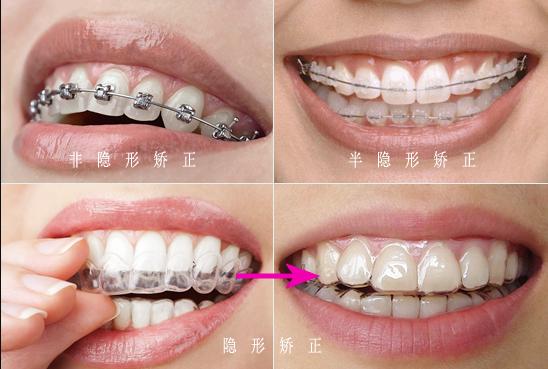 非隐形矫正

半隐形矫正

隐形矫正