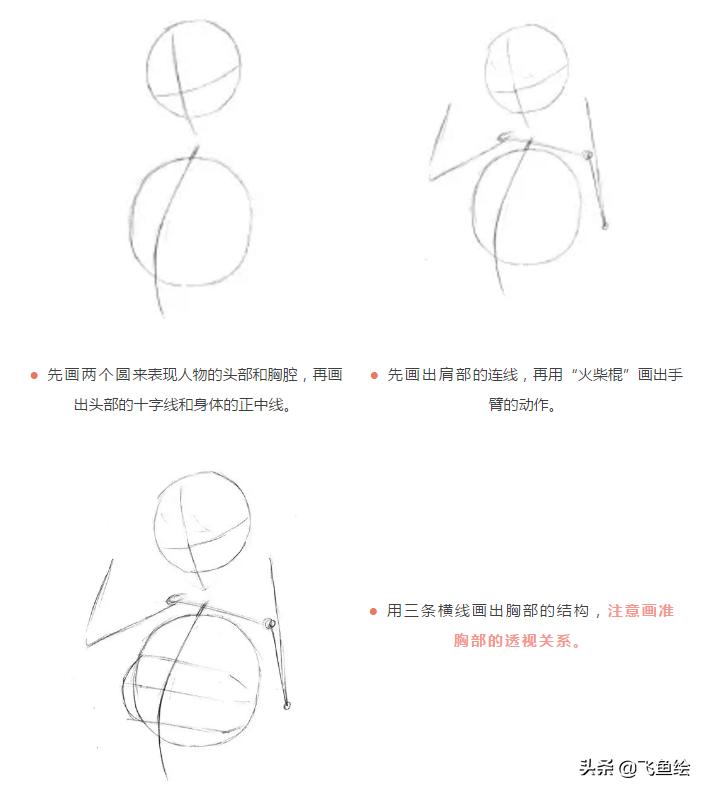 ● 先画两个圆来表现人物的头部和胸腔，再画出头部的十字线和身体的正中线。

● 先画出肩部的连线，再用“火柴棍”画出手臂的动作。

● 用三条横线画出胸部的结构，注意画准胸部的透视关系。

头条 @飞鱼绘