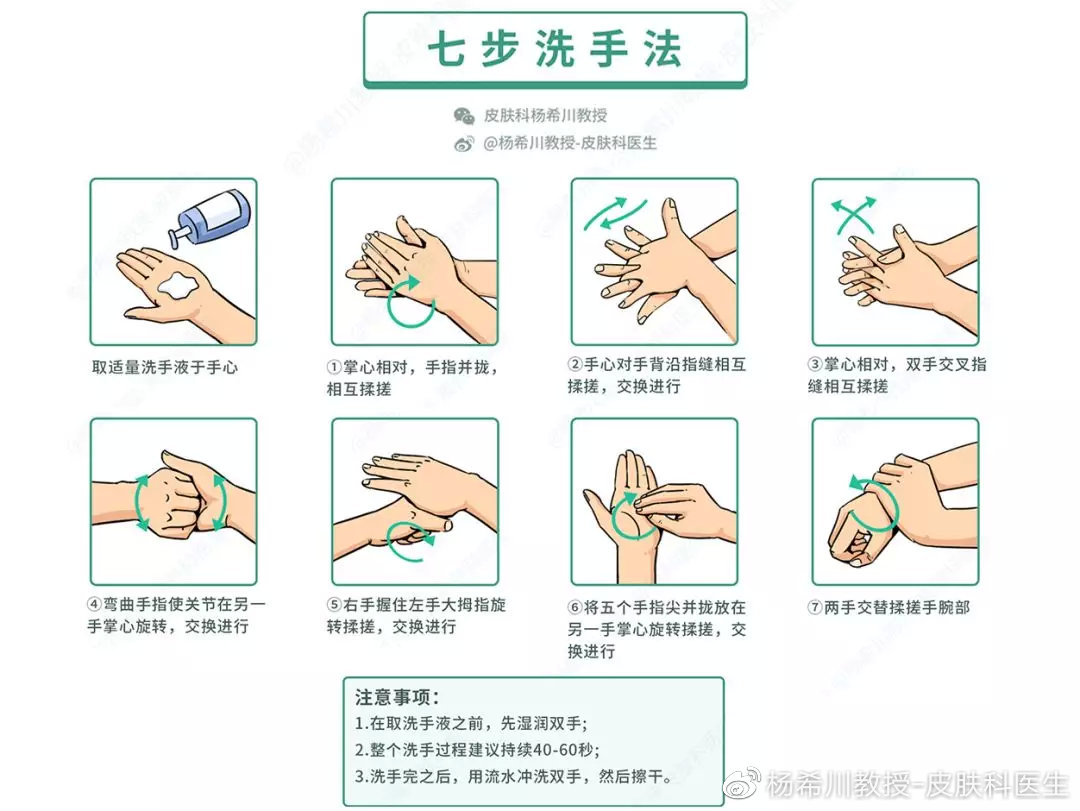 七步洗手法

皮肤科杨希川教授
@杨希川教授-皮肤科医生

取适量洗手液于手心

①掌心相对，手指并拢，相互揉搓

②手心对手背沿指缝相互揉搓，交换进行

③掌心相对，双手交叉指缝相互揉搓

④弯曲手指使关节在另一手掌心旋转，交换进行

⑤右手握住左手大拇指旋转揉搓，交换进行

⑥将五个手指尖并拢放在另一手掌心旋转揉搓，交换进行

⑦两手交替揉搓手腕部

注意事项：
1.在取洗手液之前，先湿润双手；
2.整个洗手过程建议持续40-60秒；
3.洗手完之后，用流水冲洗双手，然后擦干。

杨希川教授-皮肤科医生