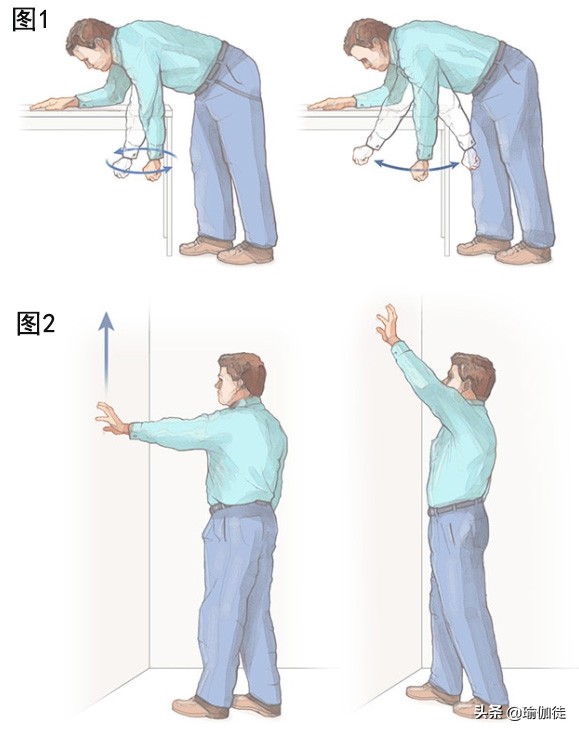 图1

图2

头条 @瑜伽徒