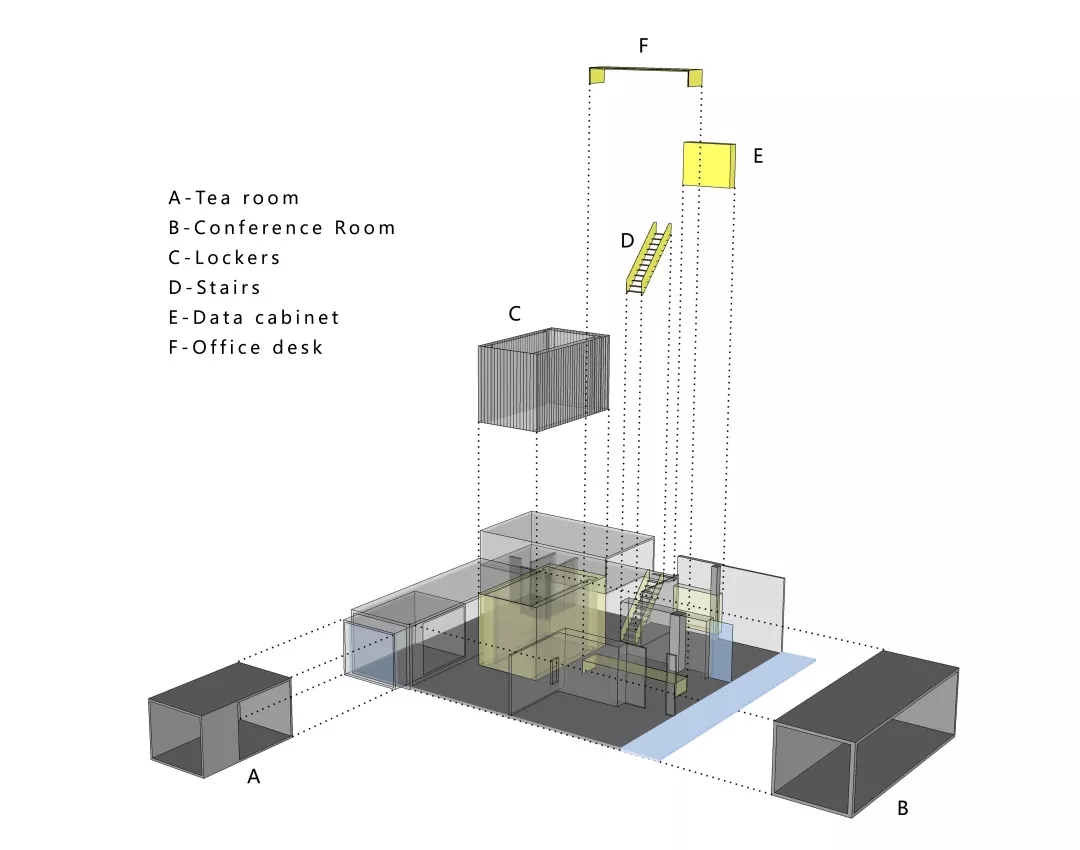 F

E

A-Tea room
B-Conference Room
C-Lockers
D-Stairs
E-Data cabinet
F-Office desk

D

C

A

B