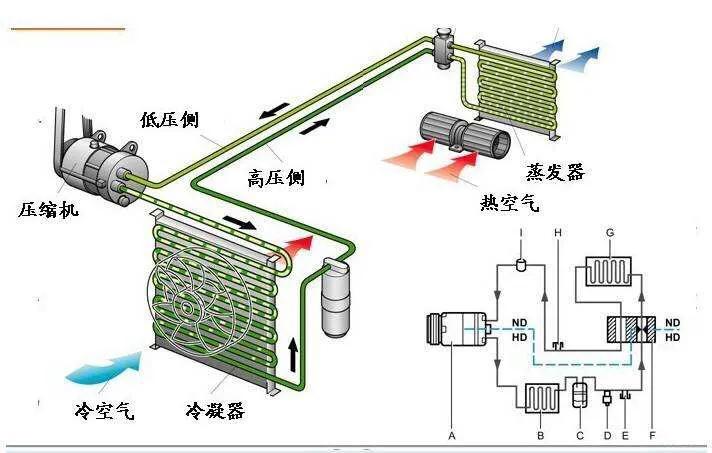 低压侧

高压侧

压缩机

蒸发器

热空气

冷空气

冷凝器

I

H

G

ND

HD

ND

HD

A

B

C

D

E

F