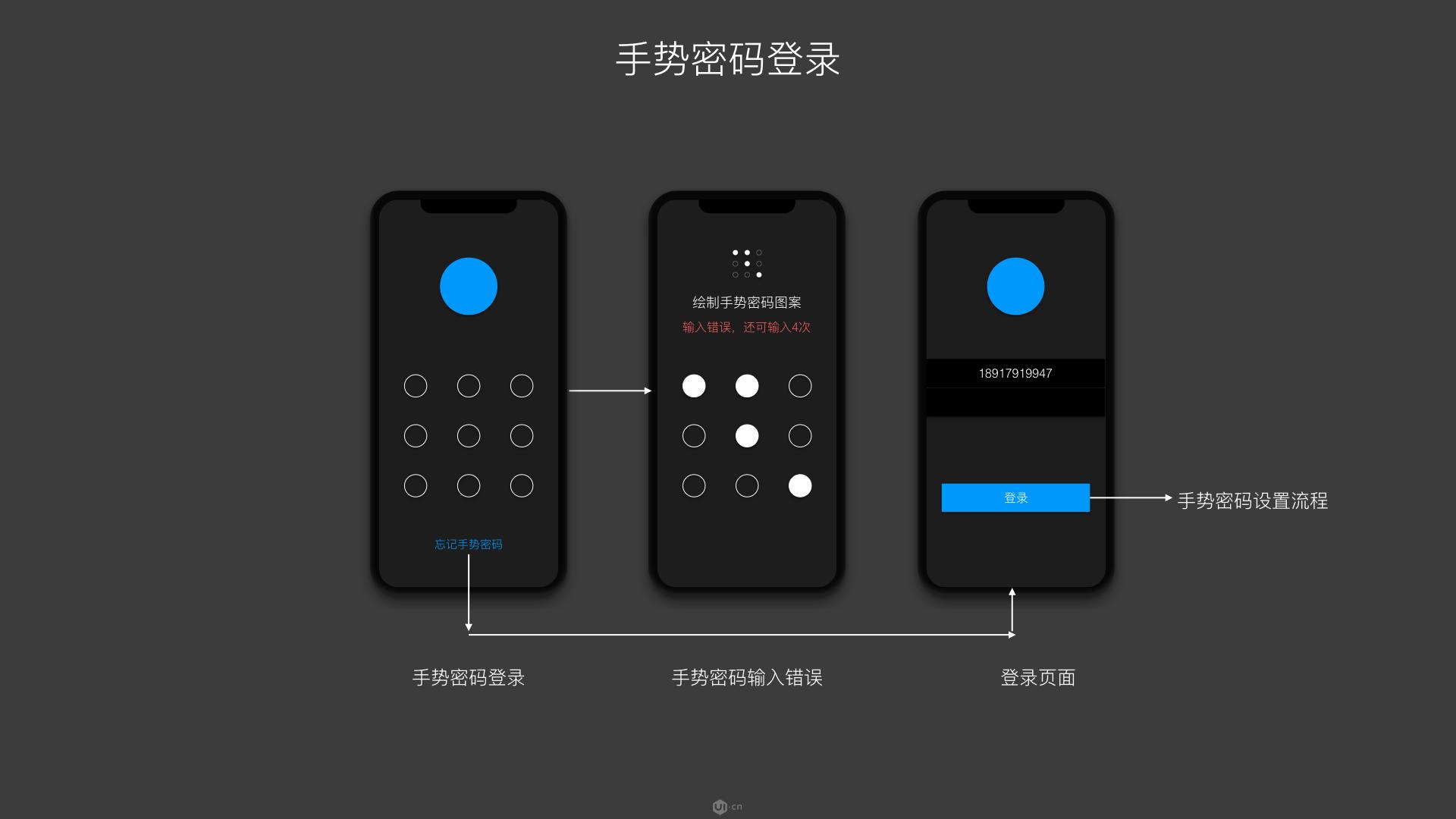 手势密码登录

忘记手势密码

绘制手势密码图案
输入错误，还可输入4次

18917919947

登录

手势密码设置流程

手势密码登录

手势密码输入错误

登录页面

UI·cn