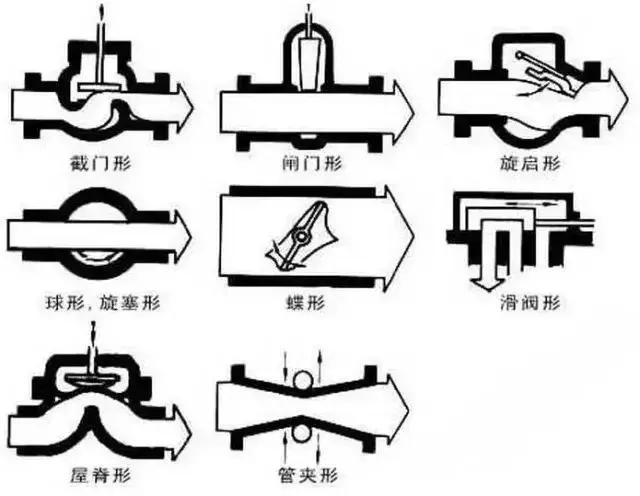 截门形

闸门形

旋启形

球形, 旋塞形

蝶形

滑阀形

屋脊形

管夹形