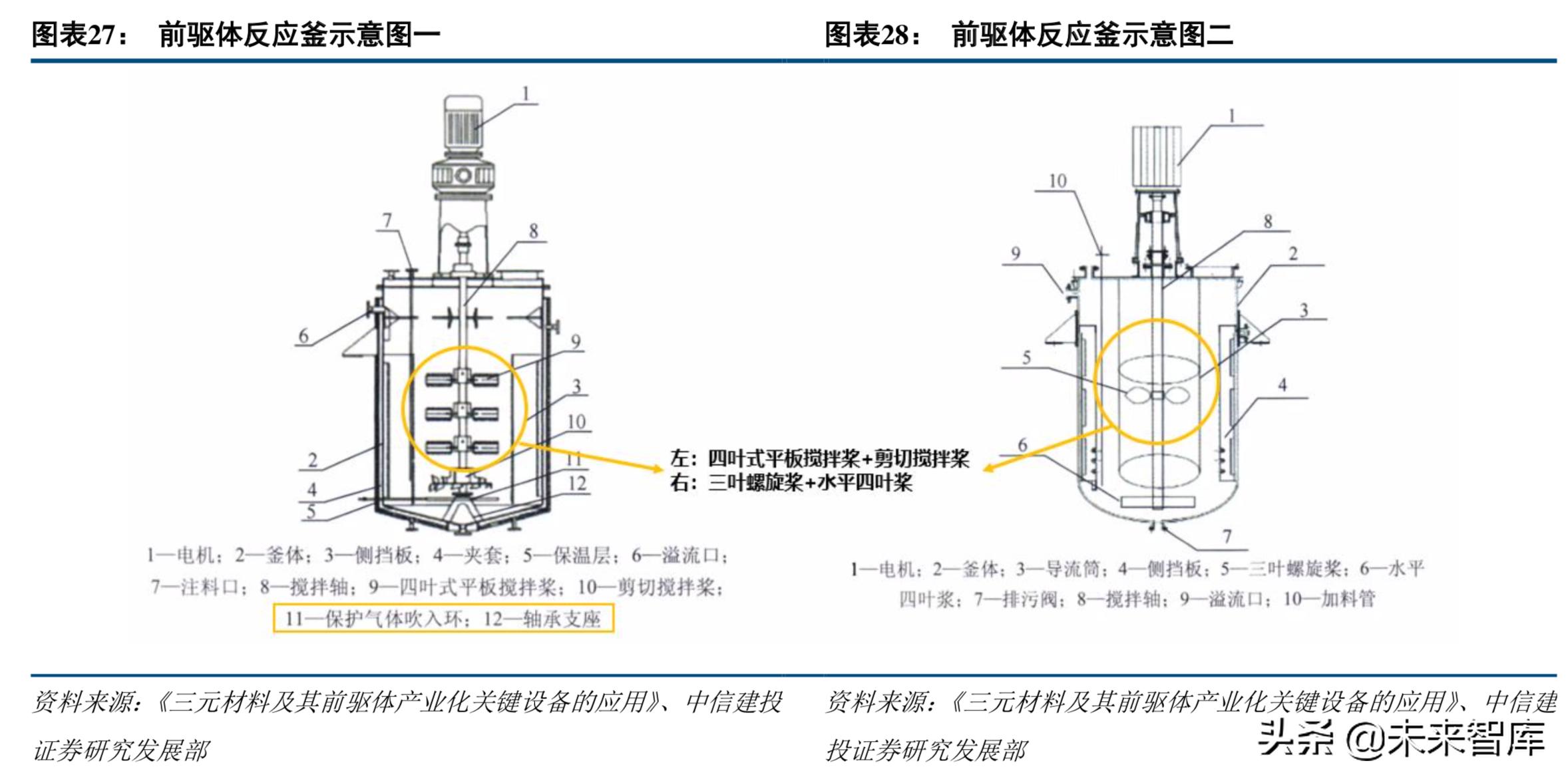 图表27：　前驱体反应釜示意图一

1
7
8
6
9
3
10
2
11
4
12
5

1—电机；2—釜体；3—侧挡板；4—夹套；5—保温层；6—溢流口；7—注料口；8—搅拌轴；9—四叶式平板搅拌桨；10—剪切搅拌桨；11—保护气体吹入环；12—轴承支座

左：四叶式平板搅拌桨+剪切搅拌桨
右：三叶螺旋桨+水平四叶桨

资料来源：《三元材料及其前驱体产业化关键设备的应用》、中信建投证券研究发展部

图表28：　前驱体反应釜示意图二

1
10
8
9
2
3
5
4
6
7

1—电机；2—釜体；3—导流筒；4—侧挡板；5—三叶螺旋桨；6—水平四叶桨；7—排污阀；8—搅拌轴；9—溢流口；10—加料管

资料来源：《三元材料及其前驱体产业化关键设备的应用》、中信建投证券研究发展部

头条 @未来智库