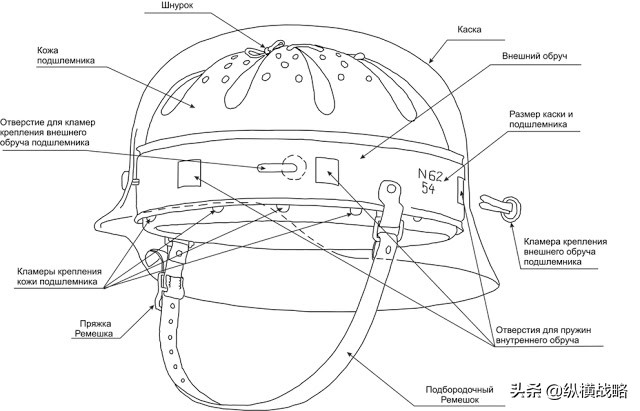 Шнурок

Каска

Кожа подшлемника

Внешний обруч

Отверстие для кламер крепления внешнего обруча подшлемника

Размер каски и подшлемника

N62
54

Кламера крепления внешнего обруча подшлемника

Кламеры крепления кожи подшлемника

Пряжка Ремешка

Отверстия для пружин внутреннего обруча

Подбородочный Ремешок

头条 @纵横战略