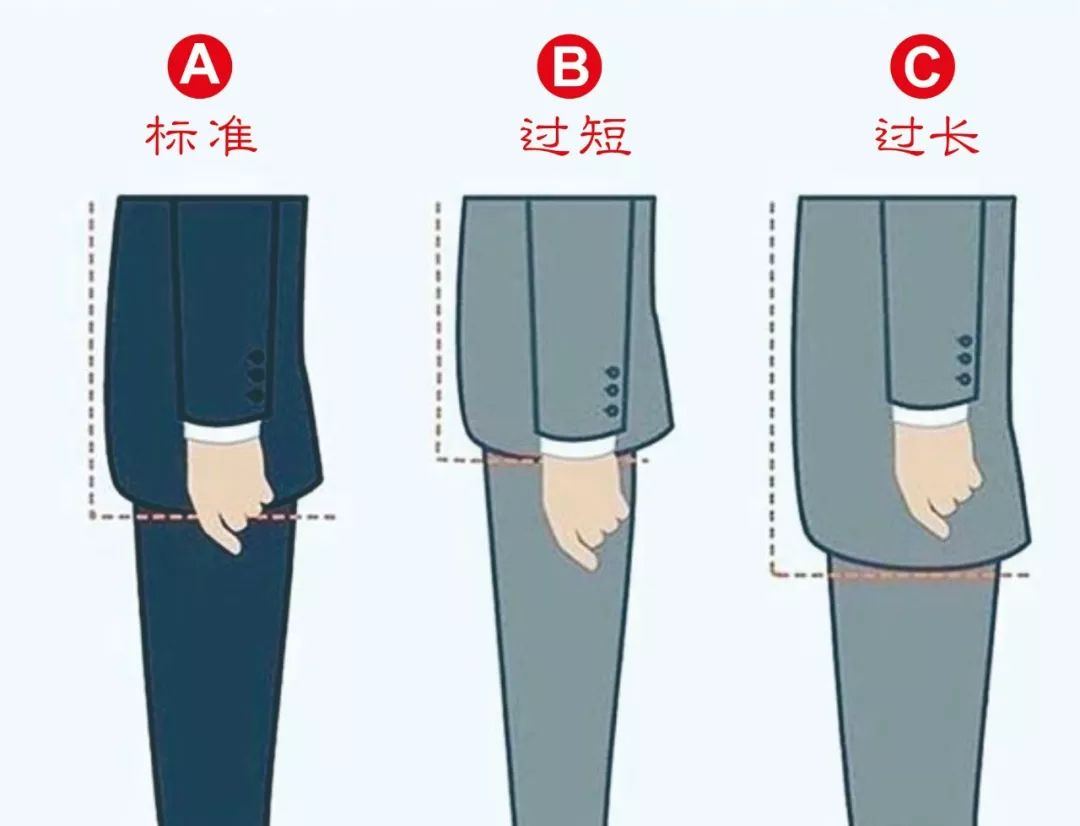 A
标准

B
过短

C
过长