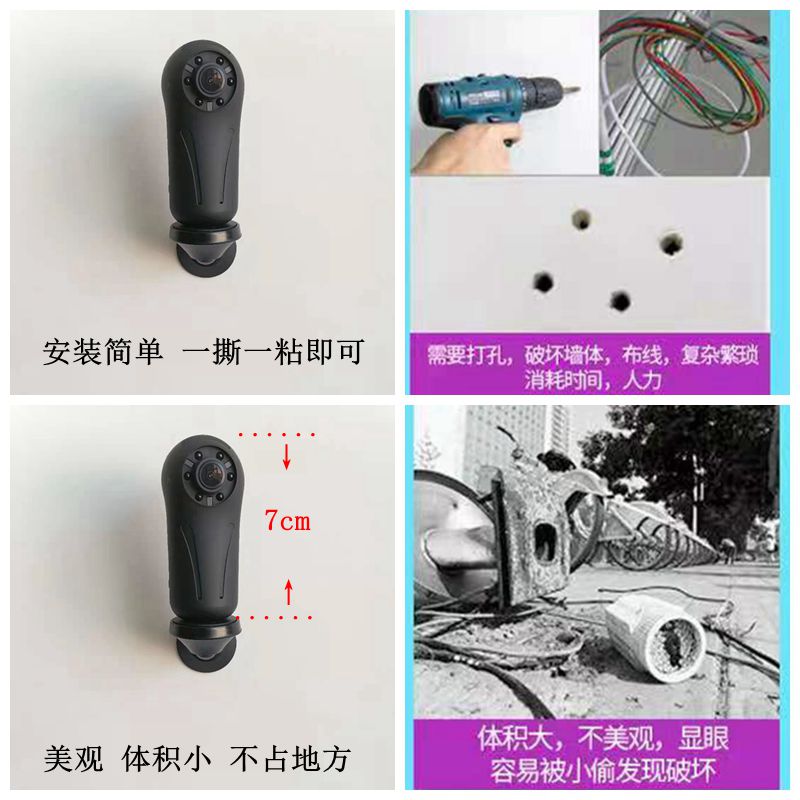 安装简单 一撕一粘即可

需要打孔，破坏墙体，布线，复杂繁琐
消耗时间，人力

7cm

美观 体积小 不占地方

体积大，不美观，显眼
容易被小偷发现破坏