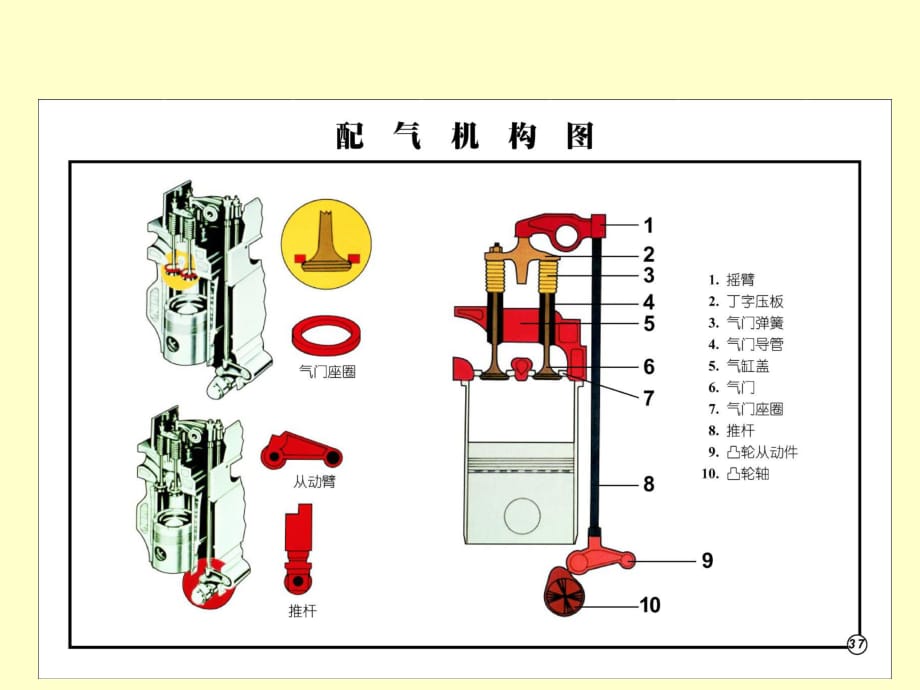 配 气 机 构 图

气门座圈

从动臂

推杆

1
2
3
4
5
6
7
8
9
10

1. 摇臂
2. 丁字压板
3. 气门弹簧
4. 气门导管
5. 气缸盖
6. 气门
7. 气门座圈
8. 推杆
9. 凸轮从动件
10. 凸轮轴

37