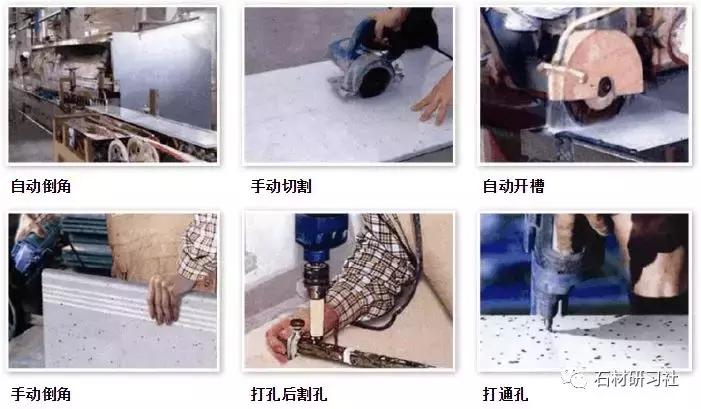 自动倒角

手动切割

自动开槽

手动倒角

打孔后割孔

打通孔

石材研习社