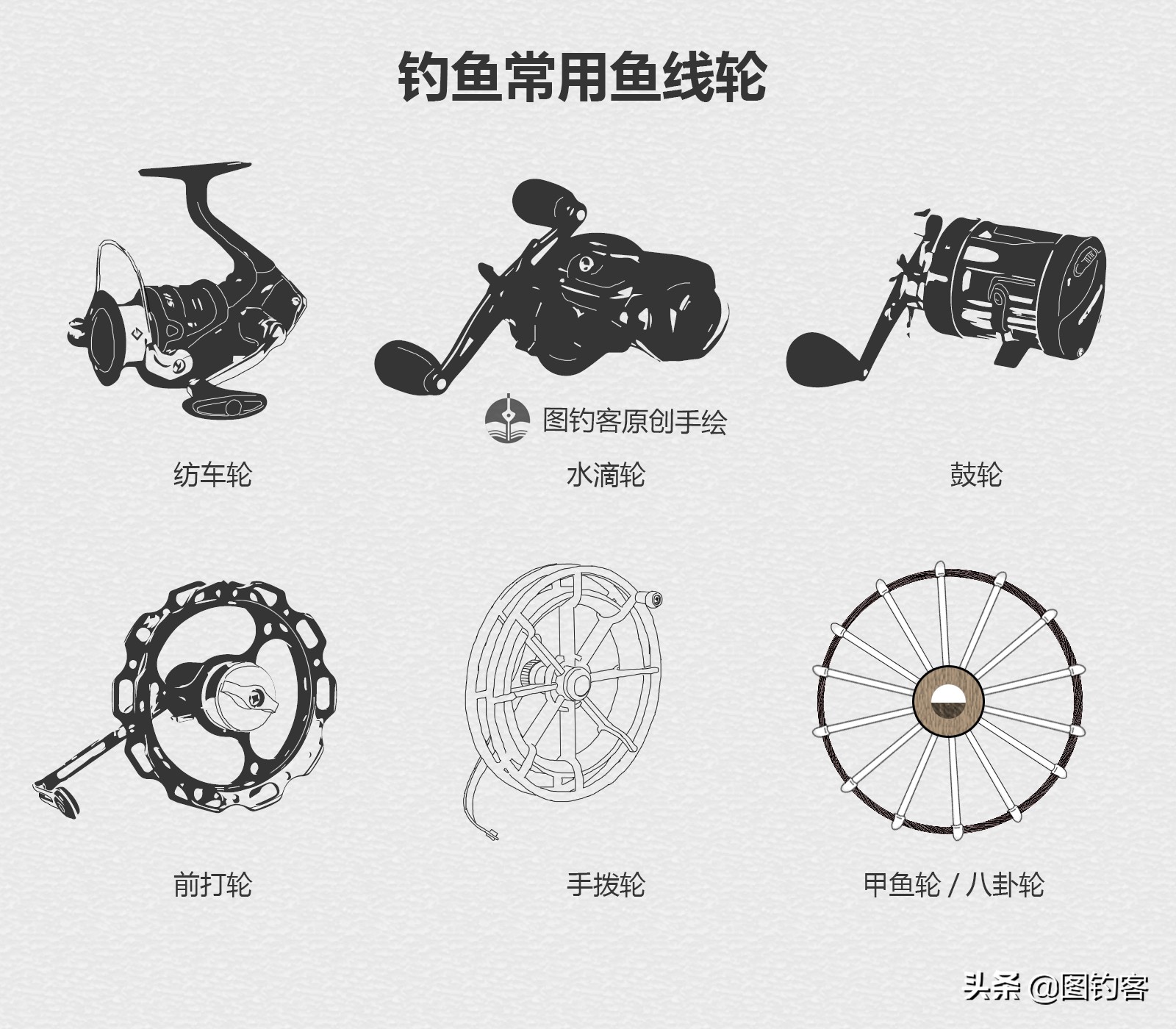 钓鱼常用鱼线轮

图钓客原创手绘

纺车轮

水滴轮

鼓轮

前打轮

手拨轮

甲鱼轮 / 八卦轮

头条 @图钓客