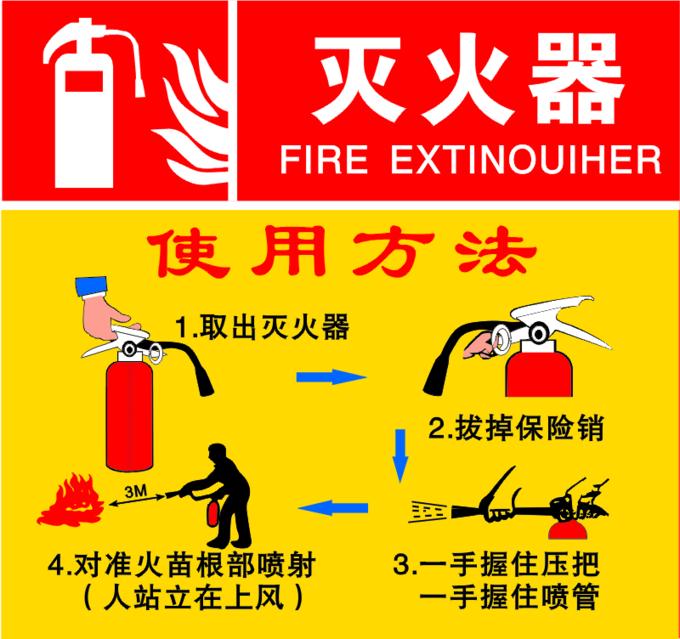 灭火器
FIRE EXTINOUIHER

使用方法

1.取出灭火器

2.拔掉保险销

3.一手握住压把
一手握住喷管

3M

4.对准火苗根部喷射
（人站立在上风）