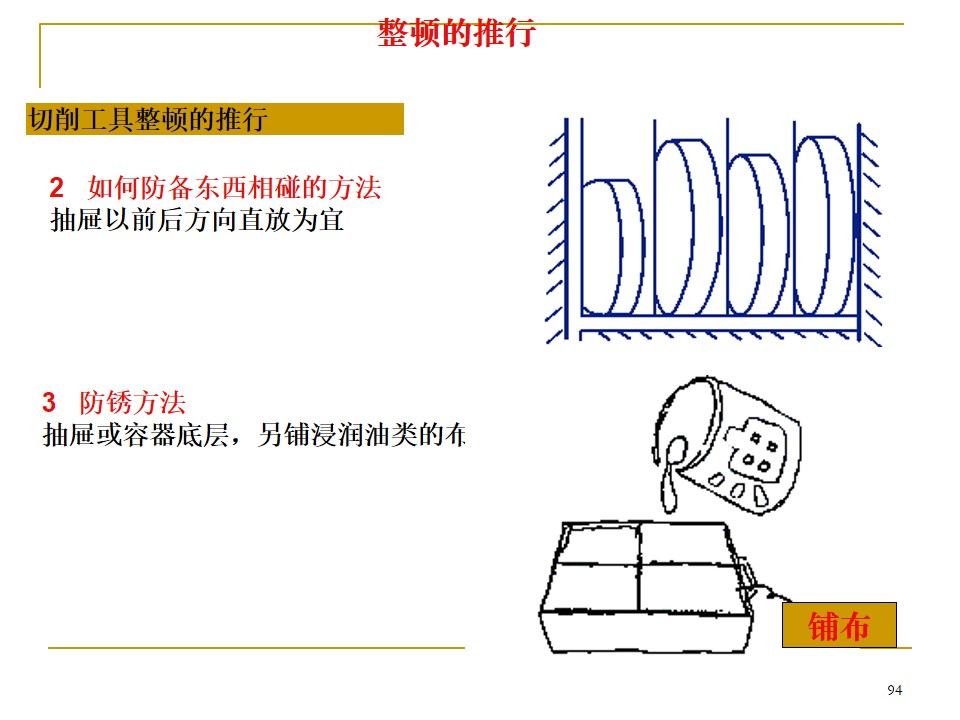 整顿的推行

切削工具整顿的推行

2 如何防备东西相碰的方法
抽屉以前后方向直放为宜

3 防锈方法
抽屉或容器底层，另铺浸润油类的布

铺布

94