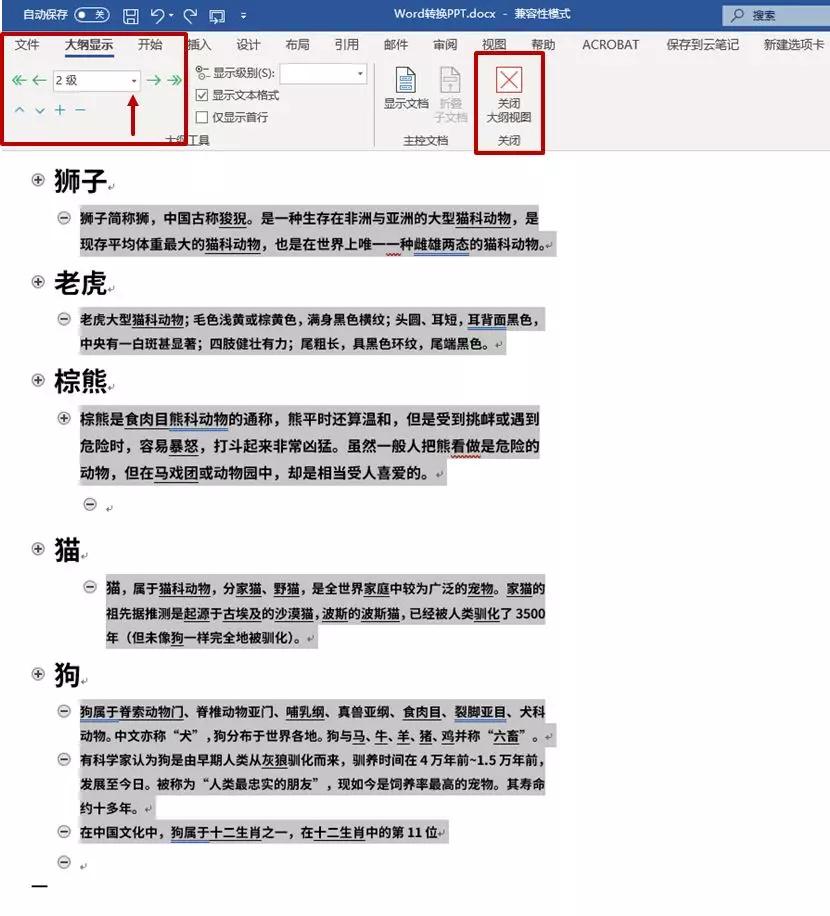 自动保存 关 Word转换PPT.docx - 兼容性模式 搜索

文件 大纲显示 开始 插入 设计 布局 引用 邮件 审阅 视图 帮助 ACROBAT 保存到云笔记 新建选项卡

2 级

显示级别(S):
显示文本格式
仅显示首行
大纲工具

显示文档 折叠子文档
主控文档

关闭大纲视图
关闭

狮子

狮子简称狮，中国古称狻猊。是一种生存在非洲与亚洲的大型猫科动物，是现存平均体重最大的猫科动物，也是在世界上唯一一种雌雄两态的猫科动物。

老虎

老虎大型猫科动物；毛色浅黄或棕黄色，满身黑色横纹；头圆、耳短，耳背面黑色，中央有一白斑甚显著；四肢健壮有力；尾粗长，具黑色环纹，尾端黑色。

棕熊

棕熊是食肉目熊科动物的通称，熊平时还算温和，但是受到挑衅或遇到危险时，容易暴怒，打斗起来非常凶猛。虽然一般人把熊看做是危险的动物，但在马戏团或动物园中，却是相当受人喜爱的。

猫

猫，属于猫科动物，分家猫、野猫，是全世界家庭中较为广泛的宠物。家猫的祖先据推测是起源于古埃及的沙漠猫，波斯的波斯猫，已经被人类驯化了 3500 年（但未像狗一样完全地被驯化）。

狗

狗属于脊索动物门、脊椎动物亚门、哺乳纲、真兽亚纲、食肉目、裂脚亚目、犬科动物。中文亦称“犬”，狗分布于世界各地。狗与马、牛、羊、猪、鸡并称“六畜”。

有科学家认为狗是由早期人类从灰狼驯化而来，驯养时间在 4 万年前~1.5 万年前，发展至今日。被称为“人类最忠实的朋友”，现如今是饲养率最高的宠物。其寿命约十多年。

在中国文化中，狗属于十二生肖之一，在十二生肖中的第 11 位