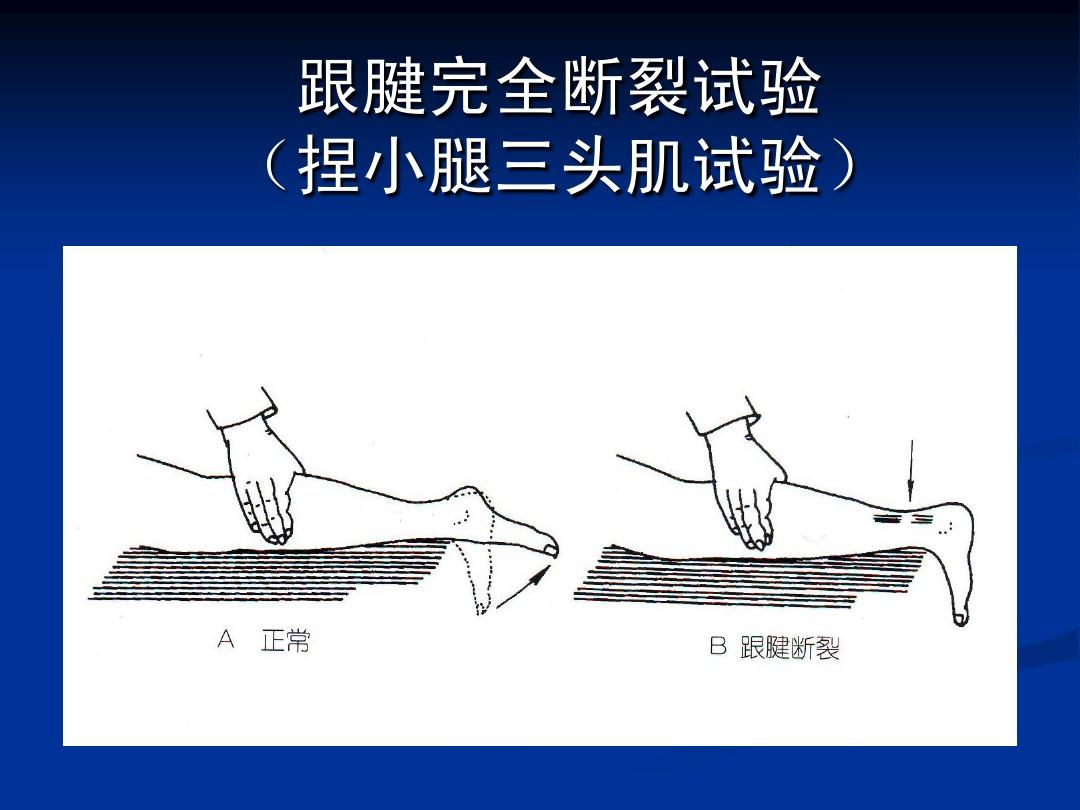 跟腱完全断裂试验
（捏小腿三头肌试验）

A 正常

B 跟腱断裂