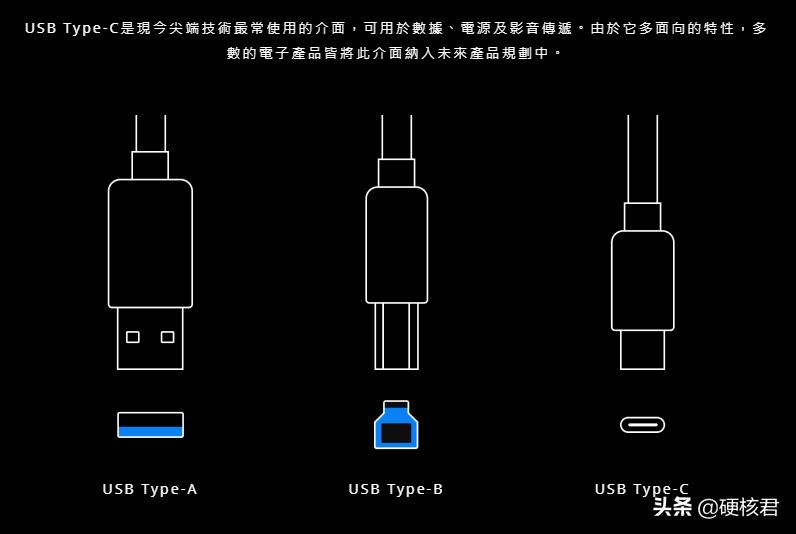 USB Type-C是現今尖端技術最常使用的介面，可用於數據、電源及影音傳遞。由於它多面向的特性，多數的電子產品皆將此介面納入未來產品規劃中。

USB Type-A

USB Type-B

USB Type-C

头条 @硬核君