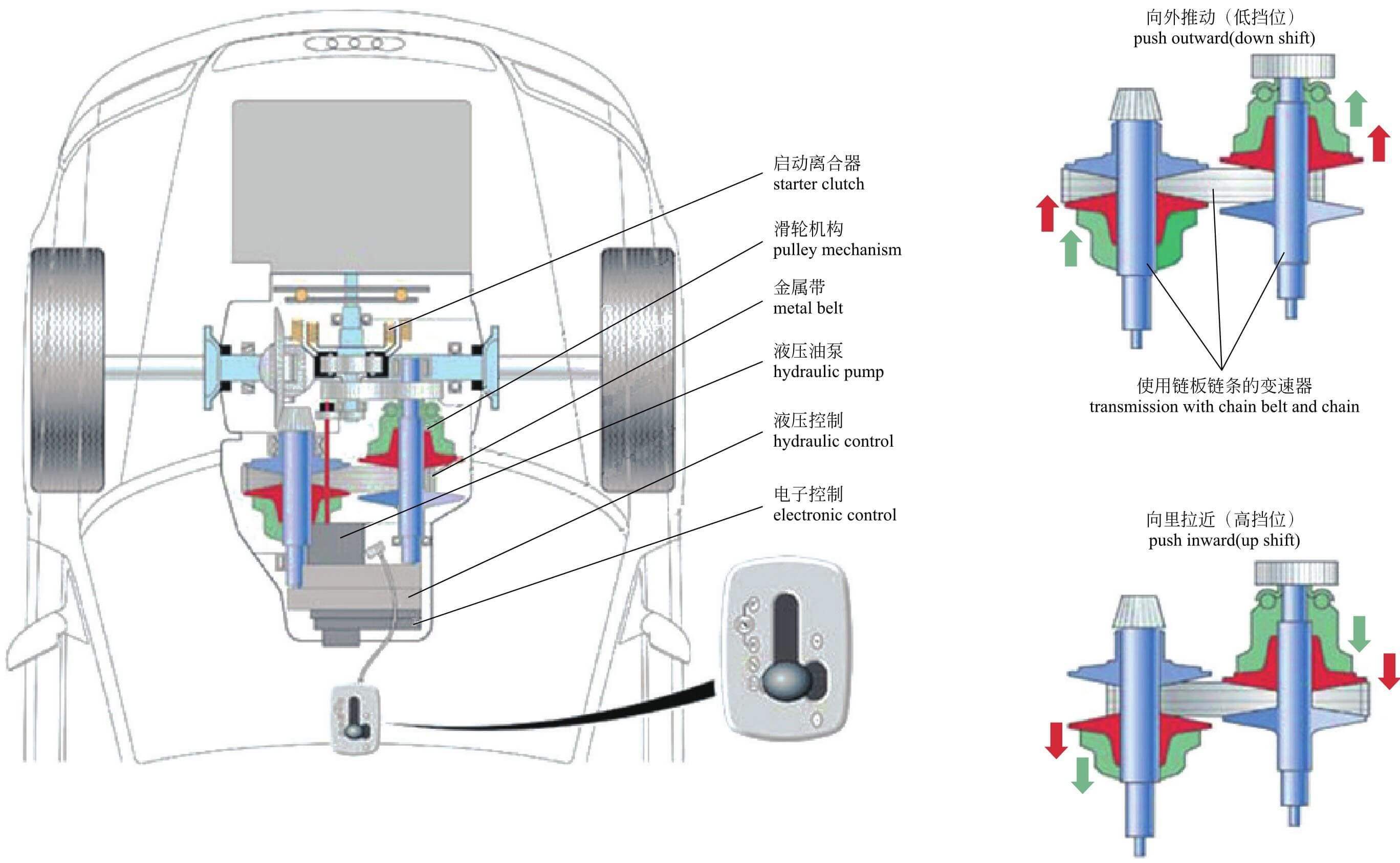 启动离合器
starter clutch

滑轮机构
pulley mechanism

金属带
metal belt

液压油泵
hydraulic pump

液压控制
hydraulic control

电子控制
electronic control

向外推动（低挡位）
push outward(down shift)

使用链板链条的变速器
transmission with chain belt and chain

向里拉近（高挡位）
push inward(up shift)