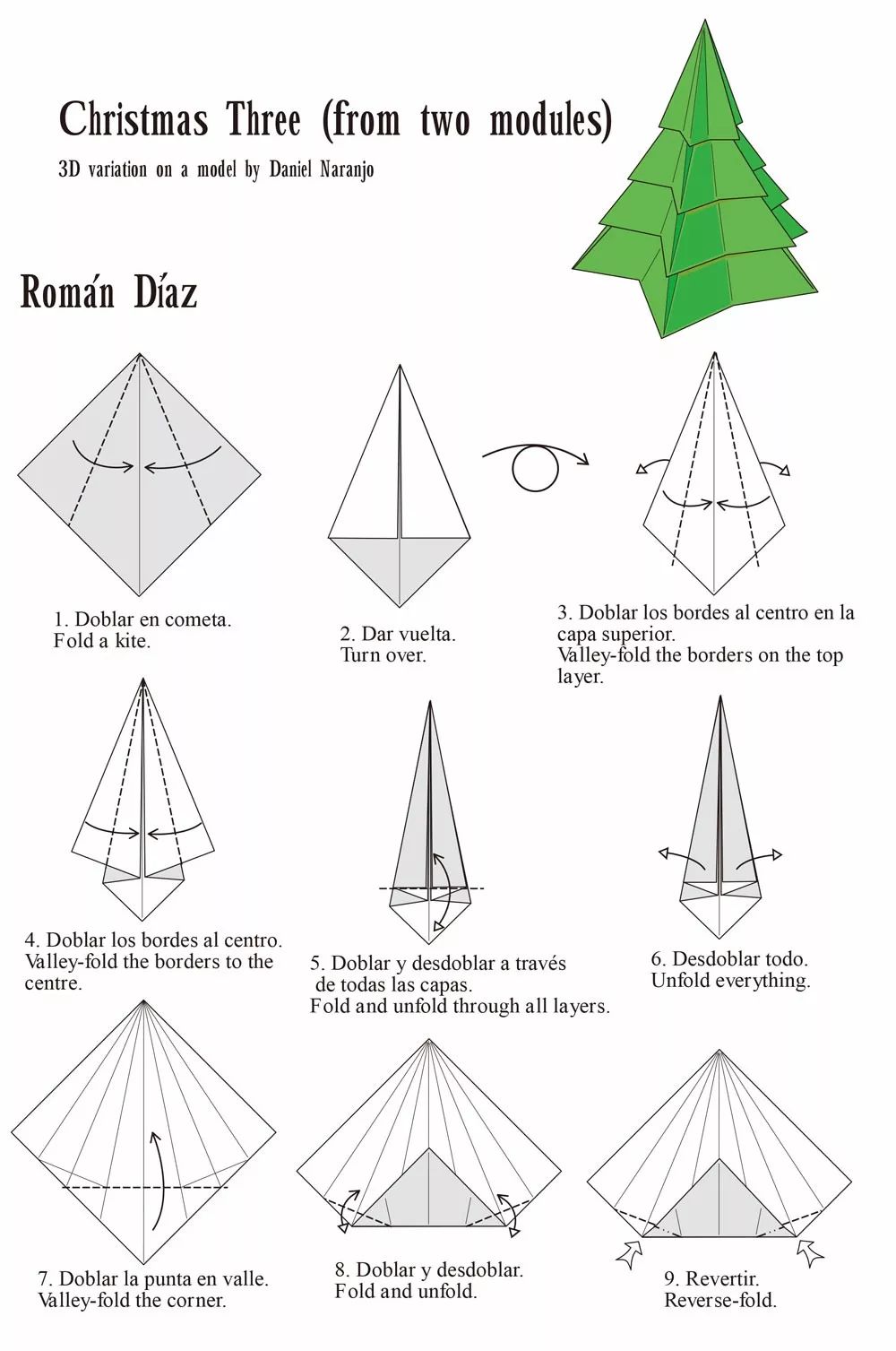 Christmas Three (from two modules)

3D variation on a model by Daniel Naranjo

Román Díaz

1. Doblar en cometa.
Fold a kite.

2. Dar vuelta.
Turn over.

3. Doblar los bordes al centro en la capa superior.
Valley-fold the borders on the top layer.

4. Doblar los bordes al centro.
Valley-fold the borders to the centre.

5. Doblar y desdoblar a través de todas las capas.
Fold and unfold through all layers.

6. Desdoblar todo.
Unfold everything.

7. Doblar la punta en valle.
Valley-fold the corner.

8. Doblar y desdoblar.
Fold and unfold.

9. Revertir.
Reverse-fold.