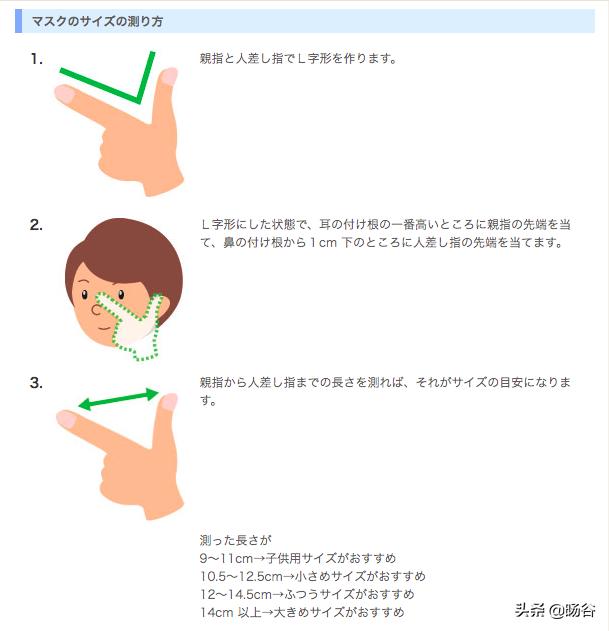 マスクのサイズの測り方

1.

親指と人差し指でＬ字形を作ります。

2.

Ｌ字形にした状態で、耳の付け根の一番高いところに親指の先端を当て、鼻の付け根から１cm 下のところに人差し指の先端を当てます。

3.

親指から人差し指までの長さを測れば、それがサイズの目安になります。

測った長さが
9〜11cm→子供用サイズがおすすめ
10.5〜12.5cm→小さめサイズがおすすめ
12〜14.5cm→ふつうサイズがおすすめ
14cm 以上→大きめサイズがおすすめ

头条 @旸谷