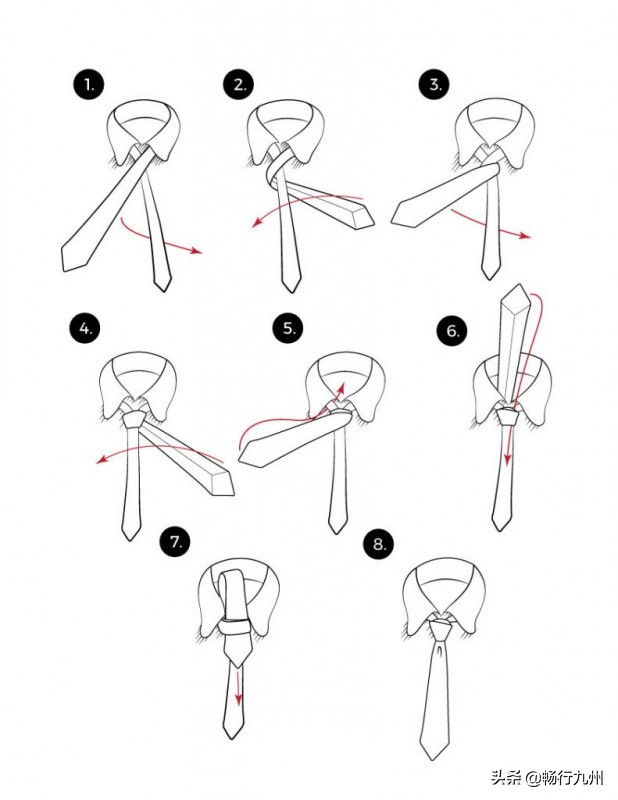 1.

2.

3.

4.

5.

6.

7.

8.

头条 @畅行九州