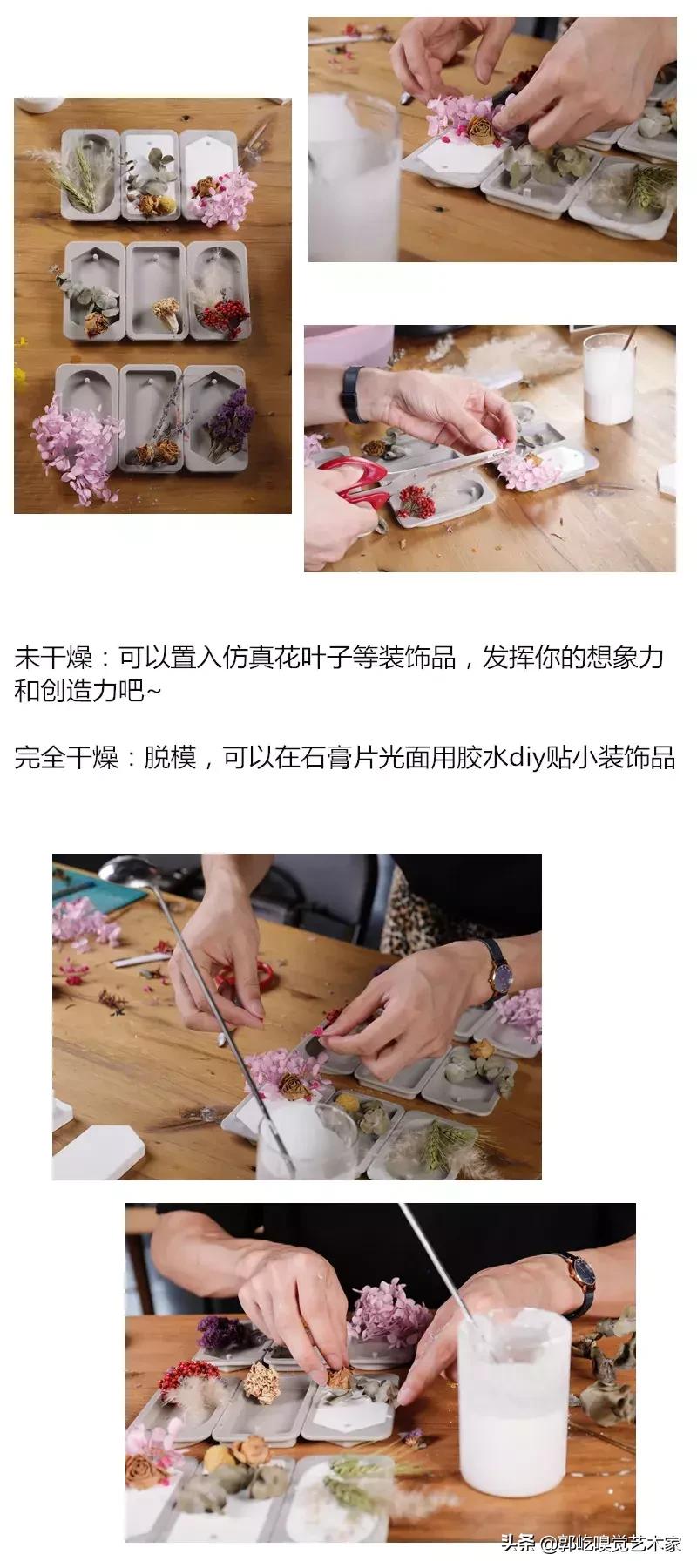 未干燥：可以置入仿真花叶子等装饰品，发挥你的想象力和创造力吧~

完全干燥：脱模，可以在石膏片光面用胶水diy贴小装饰品

头条 @郭屹嗅觉艺术家