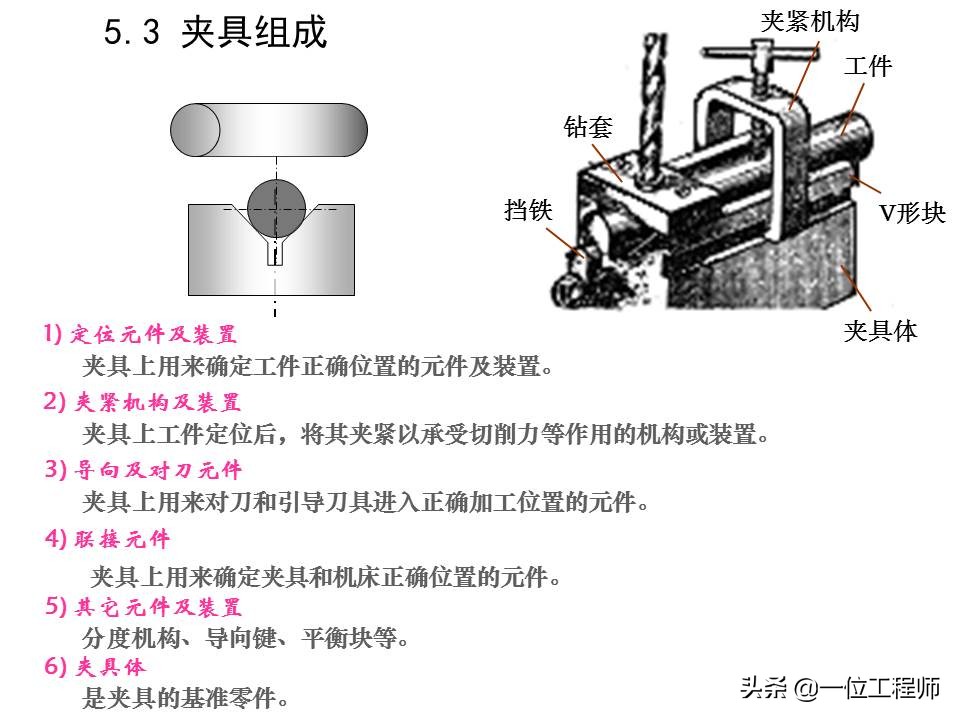 5.3 夹具组成

夹紧机构
工件
钻套
挡铁
V形块
夹具体

1) 定位元件及装置
夹具上用来确定工件正确位置的元件及装置。

2) 夹紧机构及装置
夹具上工件定位后，将其夹紧以承受切削力等作用的机构或装置。

3) 导向及对刀元件
夹具上用来对刀和引导刀具进入正确加工位置的元件。

4) 联接元件
夹具上用来确定夹具和机床正确位置的元件。

5) 其它元件及装置
分度机构、导向键、平衡块等。

6) 夹具体
是夹具的基准零件。

头条 @一位工程师