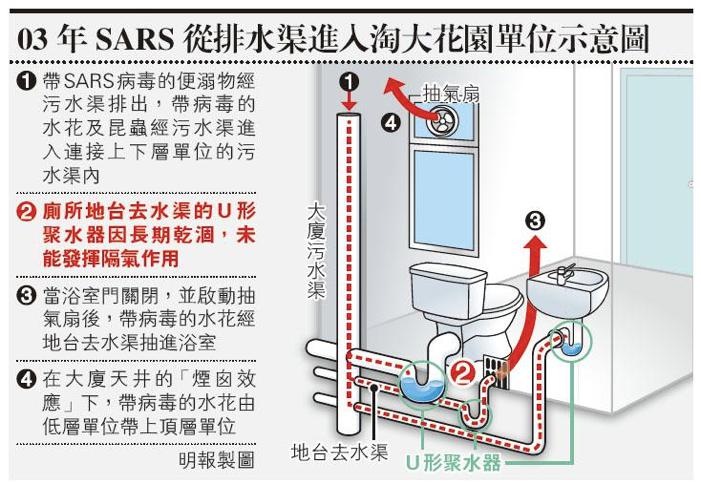 03 年 SARS 從排水渠進入淘大花園單位示意圖

❶ 帶SARS病毒的便溺物經污水渠排出，帶病毒的水花及昆蟲經污水渠進入連接上下層單位的污水渠內

❷ 廁所地台去水渠的U形聚水器因長期乾涸，未能發揮隔氣作用

❸ 當浴室門關閉，並啟動抽氣扇後，帶病毒的水花經地台去水渠抽進浴室

❹ 在大廈天井的「煙囪效應」下，帶病毒的水花由低層單位帶上頂層單位

明報製圖

❶

❹

抽氣扇

大廈污水渠

❸

❷

地台去水渠

U形聚水器