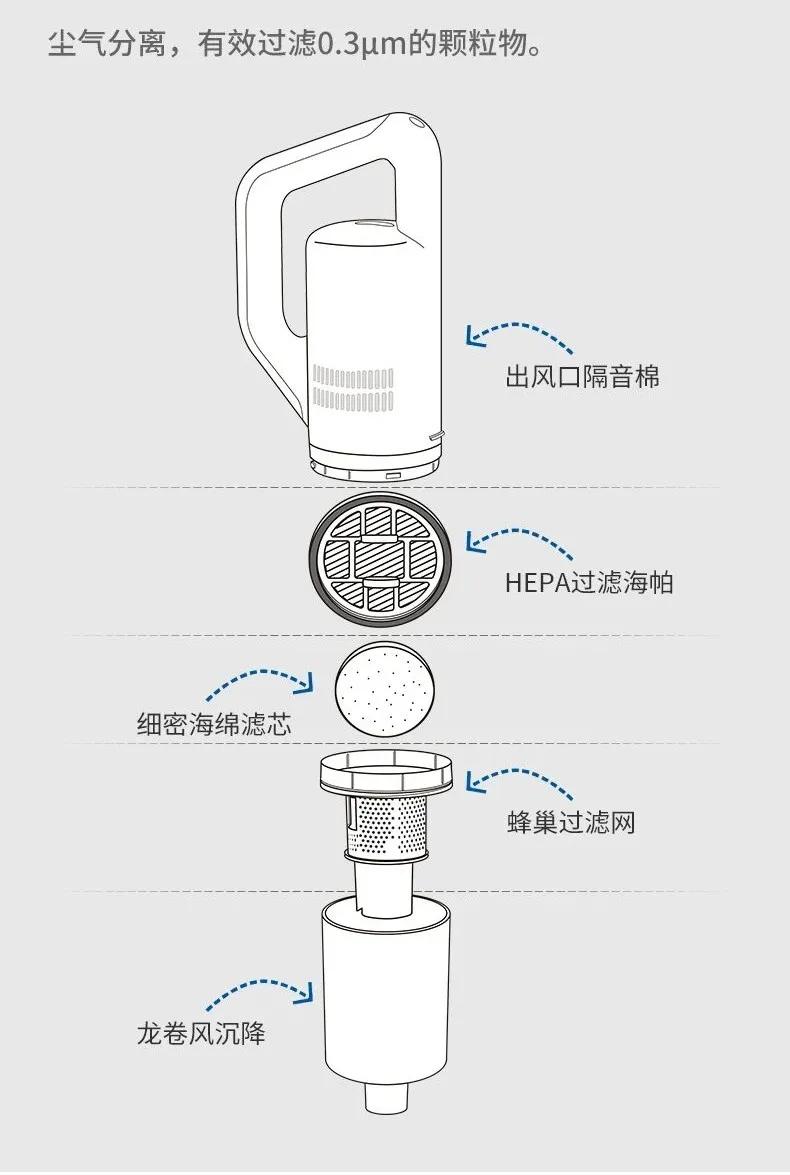 尘气分离，有效过滤0.3μm的颗粒物。

出风口隔音棉

HEPA过滤海帕

细密海绵滤芯

蜂巢过滤网

龙卷风沉降