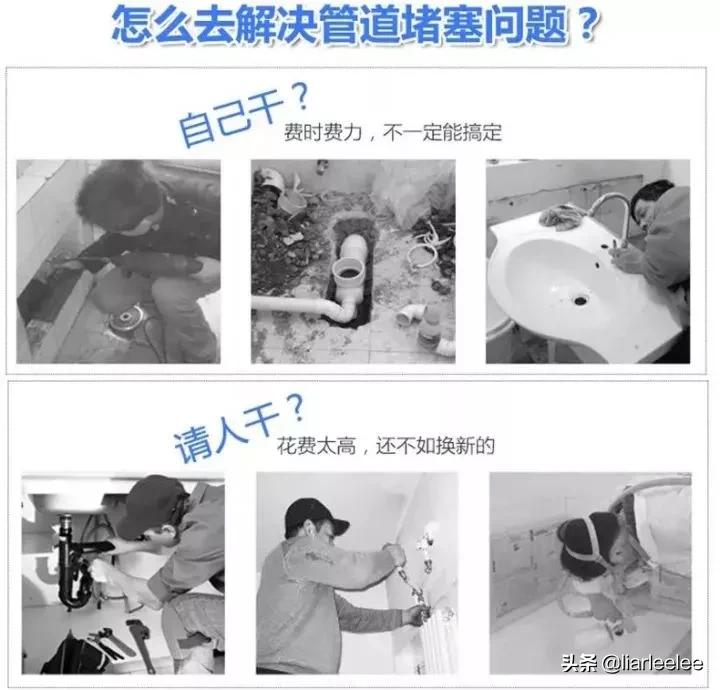 怎么去解决管道堵塞问题？

自己干？
费时费力，不一定能搞定

请人干？
花费太高，还不如换新的

头条 @liarleelee