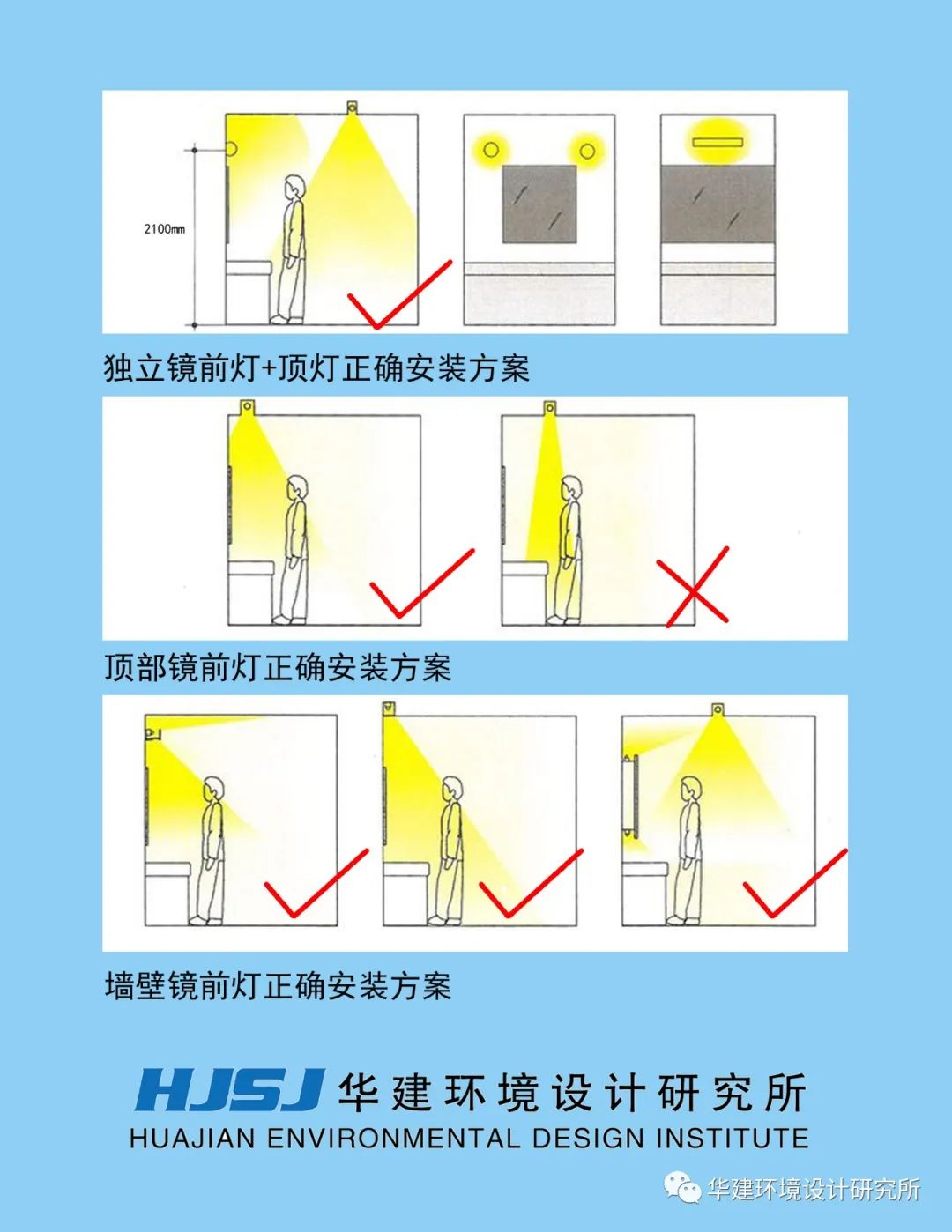 2100mm

独立镜前灯+顶灯正确安装方案

顶部镜前灯正确安装方案

墙壁镜前灯正确安装方案

HJSJ 华建环境设计研究所
HUAJIAN ENVIRONMENTAL DESIGN INSTITUTE

华建环境设计研究所