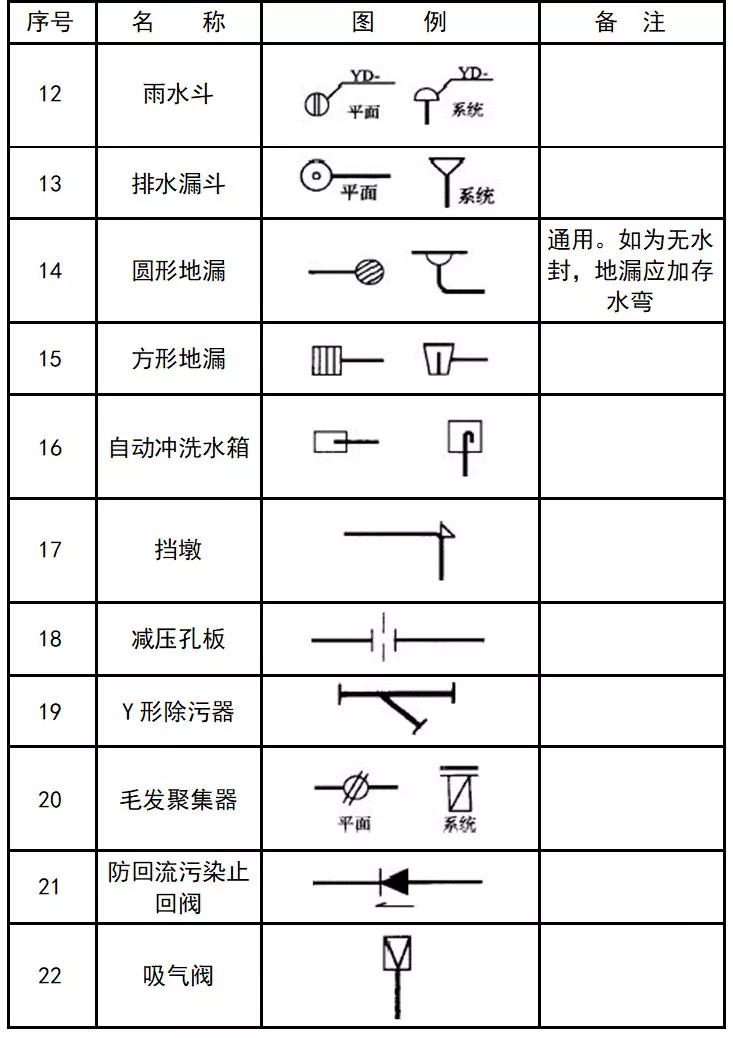 | 序号 | 名　称 | 图　例 | 备　注 |
|---|---|---|---|
| 12 | 雨水斗 | YD- 平面　YD- 系统 | |
| 13 | 排水漏斗 | 平面　系统 | |
| 14 | 圆形地漏 | | 通用。如为无水封，地漏应加存水弯 |
| 15 | 方形地漏 | | |
| 16 | 自动冲洗水箱 | | |
| 17 | 挡墩 | | |
| 18 | 减压孔板 | | |
| 19 | Y 形除污器 | | |
| 20 | 毛发聚集器 | 平面　系统 | |
| 21 | 防回流污染止回阀 | | |
| 22 | 吸气阀 | | |