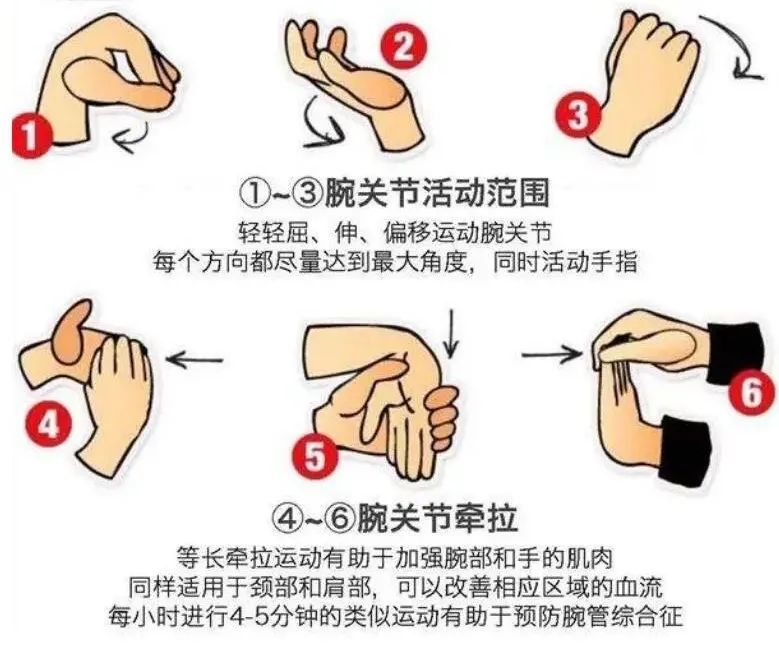 1 2 3

①~③腕关节活动范围
轻轻屈、伸、偏移运动腕关节
每个方向都尽量达到最大角度，同时活动手指

4 5 6

④~⑥腕关节牵拉
等长牵拉运动有助于加强腕部和手的肌肉
同样适用于颈部和肩部，可以改善相应区域的血流
每小时进行4-5分钟的类似运动有助于预防腕管综合征