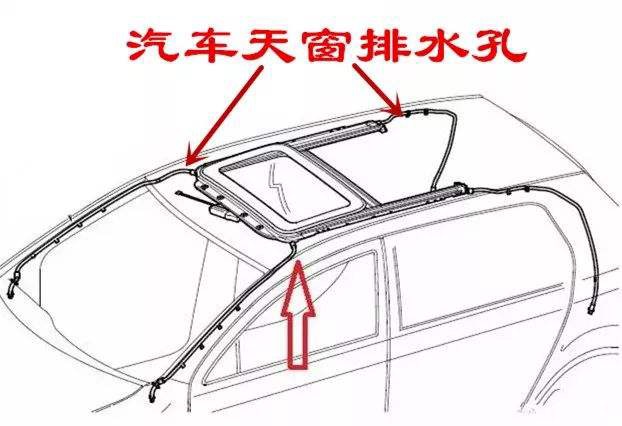 汽车天窗排水孔