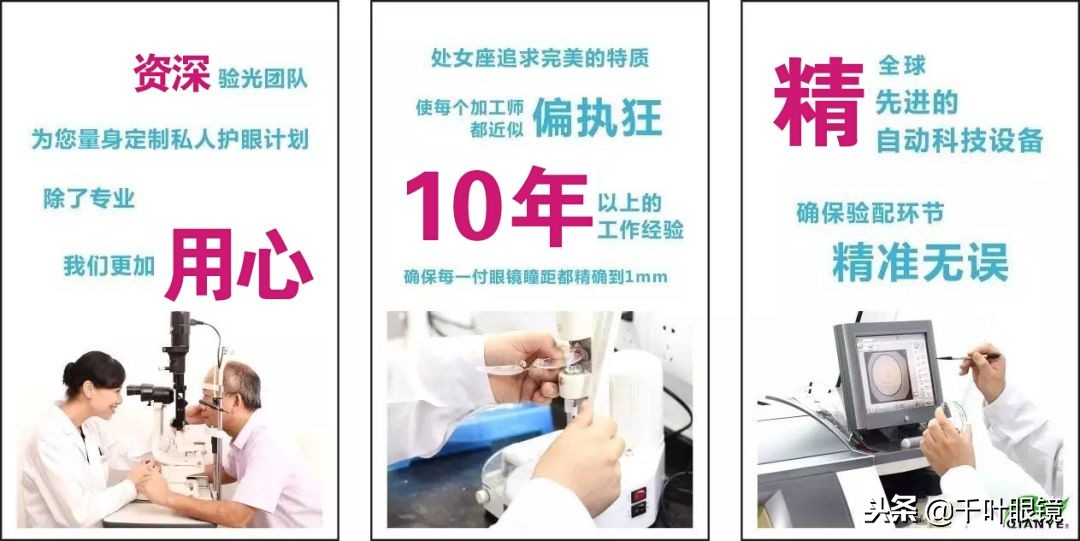 资深 验光团队

为您量身定制私人护眼计划

除了专业

我们更加 用心

处女座追求完美的特质

使每个加工师都近似 偏执狂

10年 以上的工作经验

确保每一付眼镜瞳距都精确到1mm

精 全球先进的自动科技设备

确保验配环节

精准无误

头条 @千叶眼镜

QIANYE