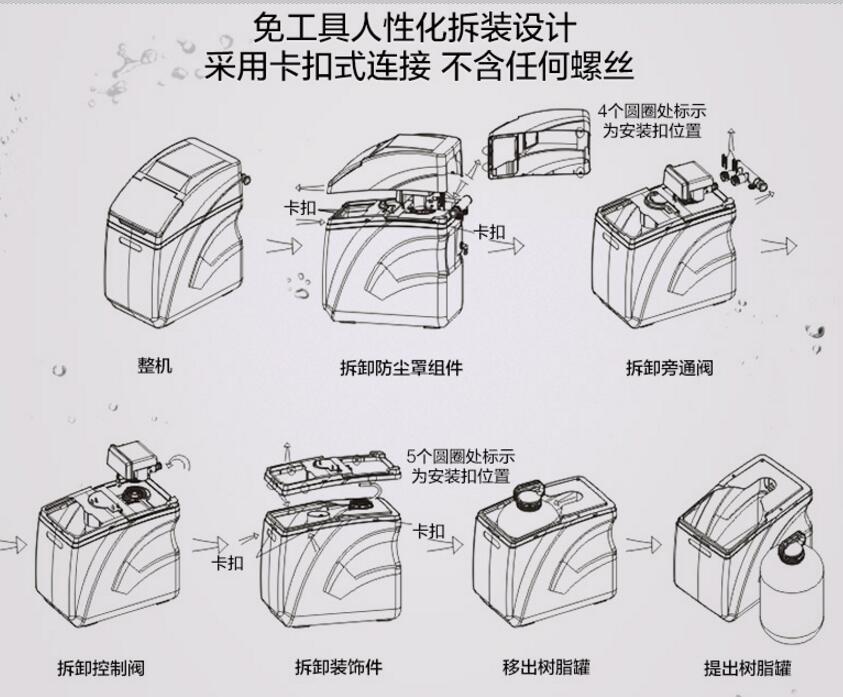 免工具人性化拆装设计
采用卡扣式连接 不含任何螺丝

4个圆圈处标示为安装扣位置

卡扣
卡扣

整机
拆卸防尘罩组件
拆卸旁通阀

5个圆圈处标示为安装扣位置

卡扣
卡扣

拆卸控制阀
拆卸装饰件
移出树脂罐
提出树脂罐