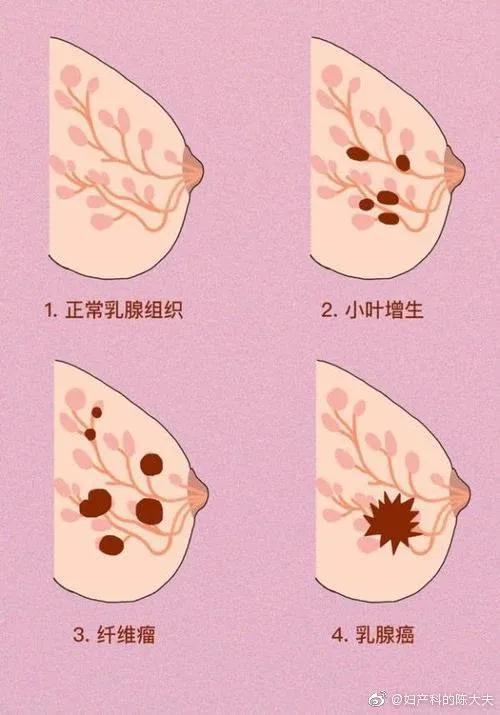 1. 正常乳腺组织

2. 小叶增生

3. 纤维瘤

4. 乳腺癌

@妇产科的陈大夫