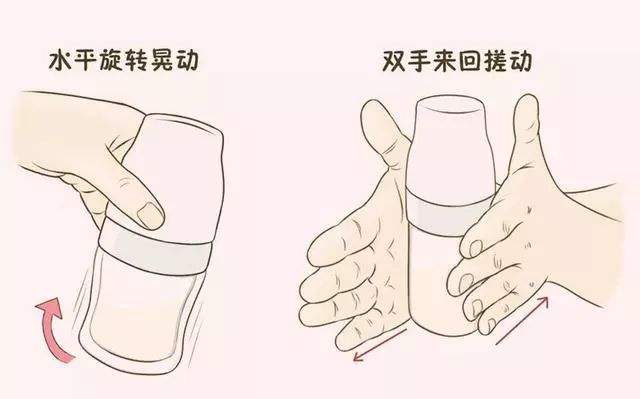 水平旋转晃动

双手来回搓动