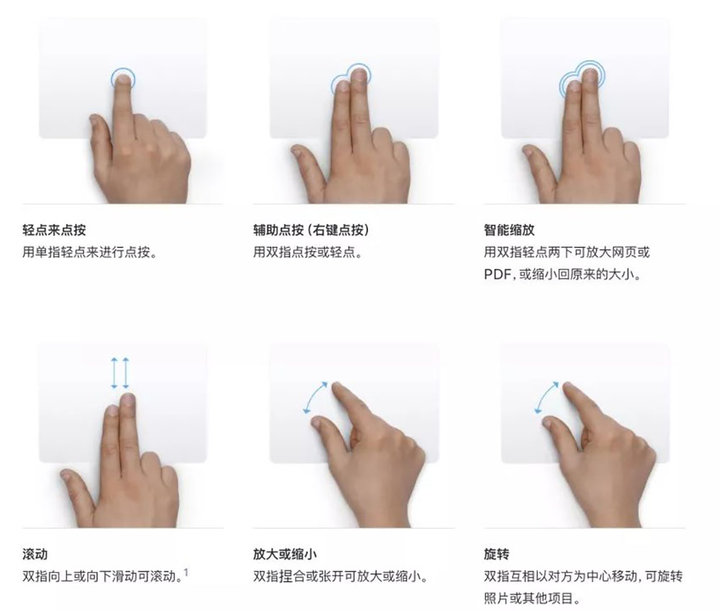 轻点来点按
用单指轻点来进行点按。

辅助点按（右键点按）
用双指点按或轻点。

智能缩放
用双指轻点两下可放大网页或 PDF，或缩小回原来的大小。

滚动
双指向上或向下滑动可滚动。$^1$

放大或缩小
双指捏合或张开可放大或缩小。

旋转
双指互相以对方为中心移动，可旋转照片或其他项目。