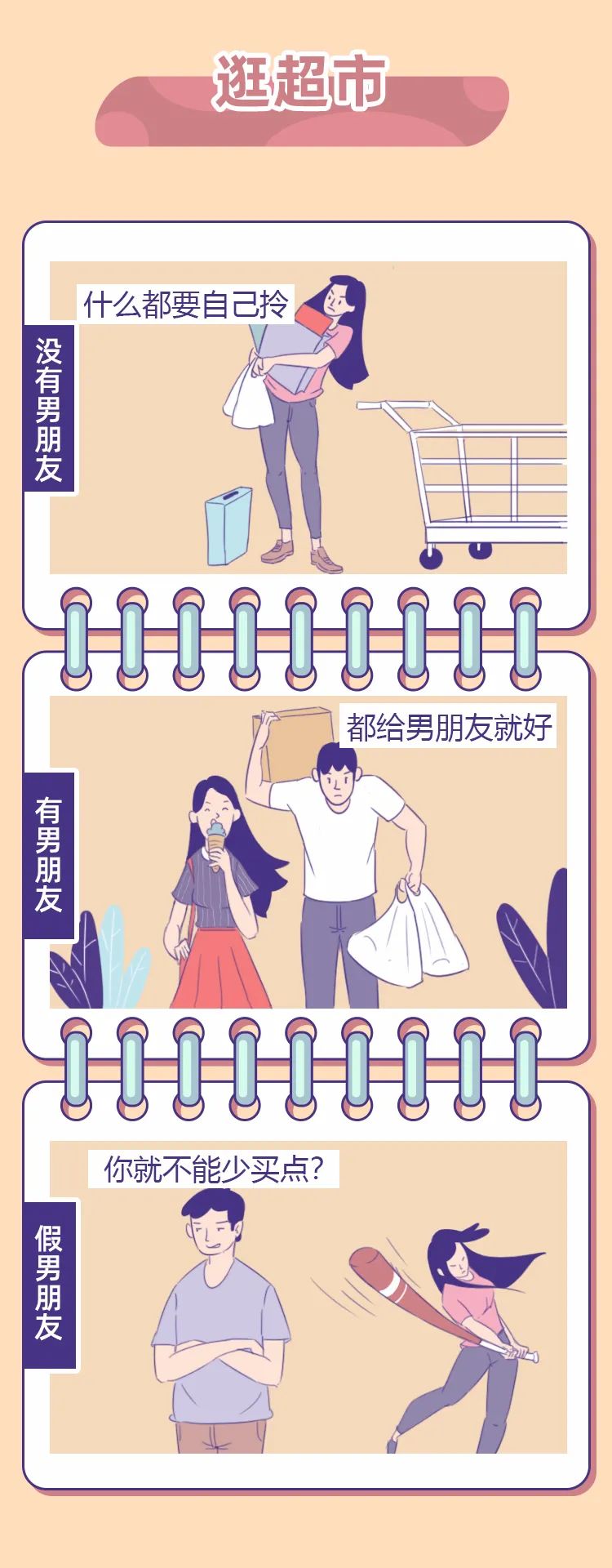 逛超市

没有男朋友

什么都要自己拎

有男朋友

都给男朋友就好

假男朋友

你就不能少买点？